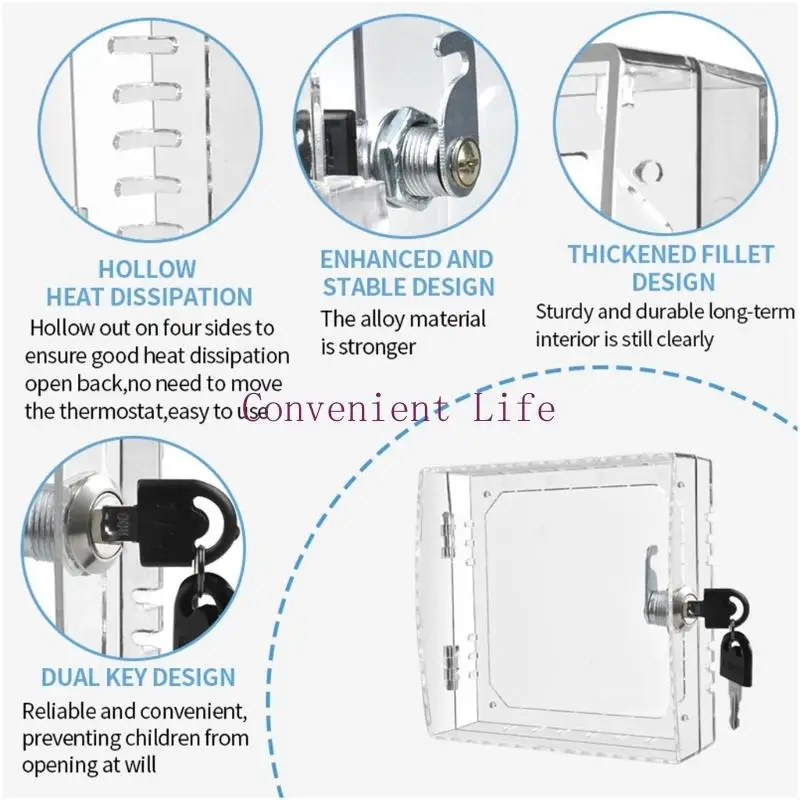 HOLLOW
HEAT DISSIPATION

Hollow out on four sides to ensure good heat dissipation open back,no need to move the thermostat,easy to use

ENHANCED AND
STABLE DESIGN

The alloy material is stronger

THICKENED FILLET
DESIGN

Sturdy and durable long-term interior is still clearly

Convenient Life

DUAL KEY DESIGN

Reliable and convenient, preventing children from opening at will