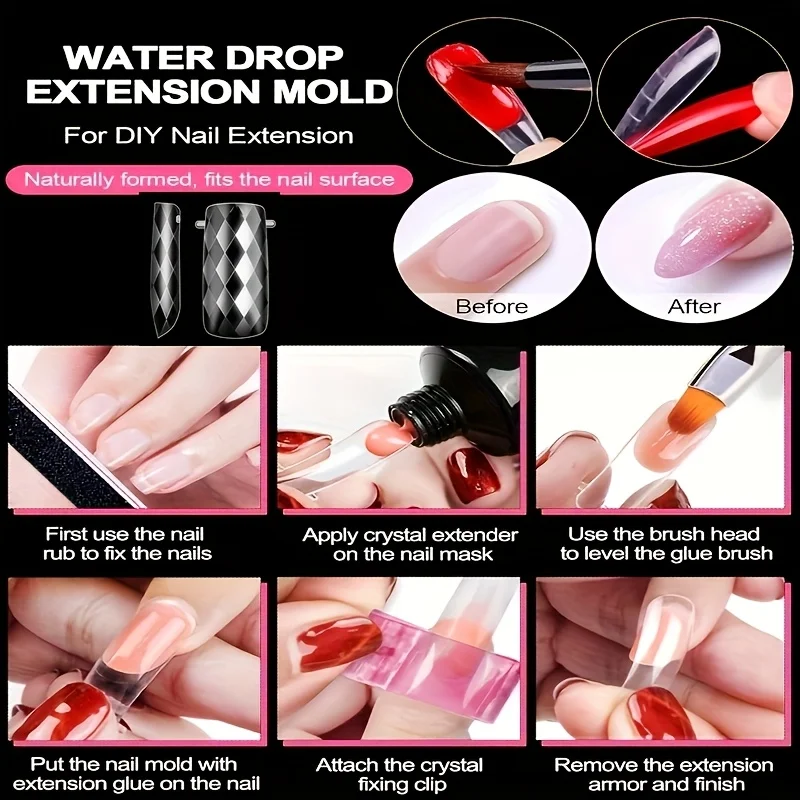 WATER DROP EXTENSION MOLD

For DIY Nail Extension

Naturally formed, fits the nail surface

Before

After

First use the nail rub to fix the nails

Apply crystal extender on the nail mask

Use the brush head to level the glue brush

Put the nail mold with extension glue on the nail

Attach the crystal fixing clip

Remove the extension armor and finish