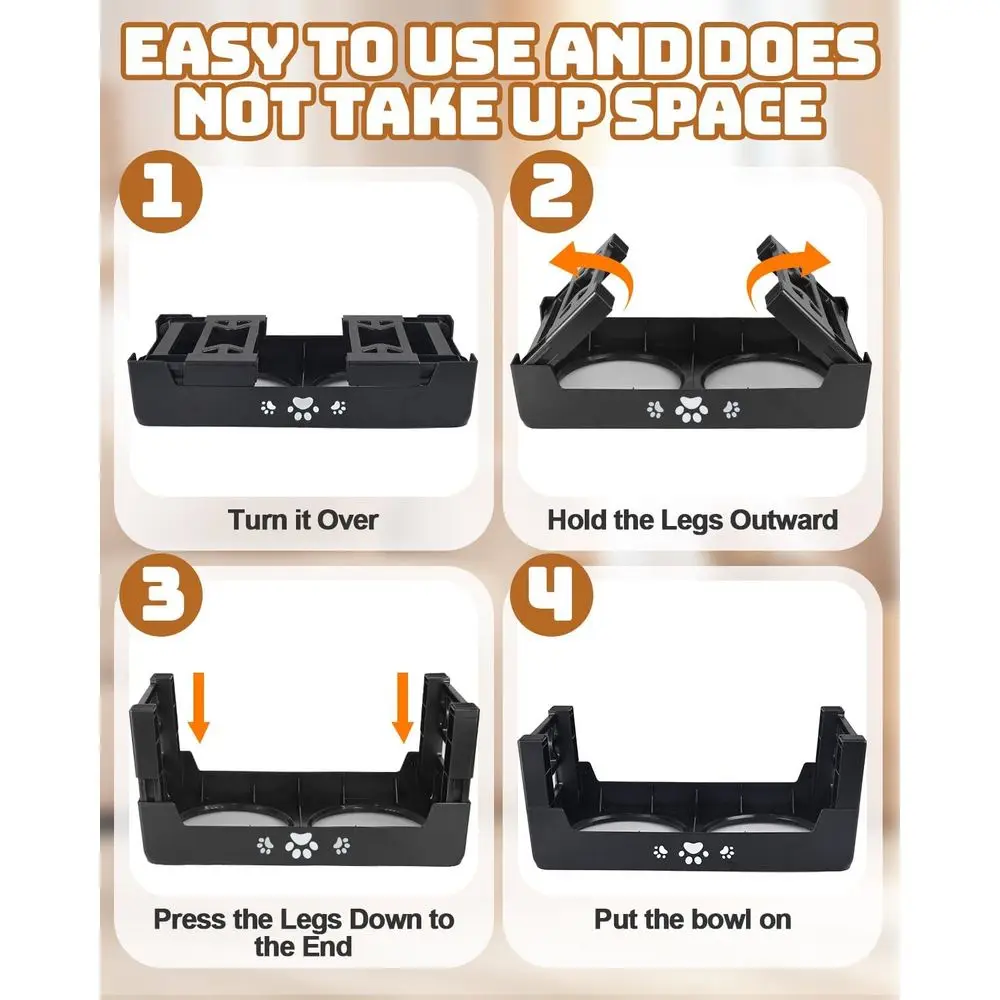 EASY TO USE AND DOES NOT TAKE UP SPACE

1

Turn it Over

2

Hold the Legs Outward

3

Press the Legs Down to the End

4

Put the bowl on