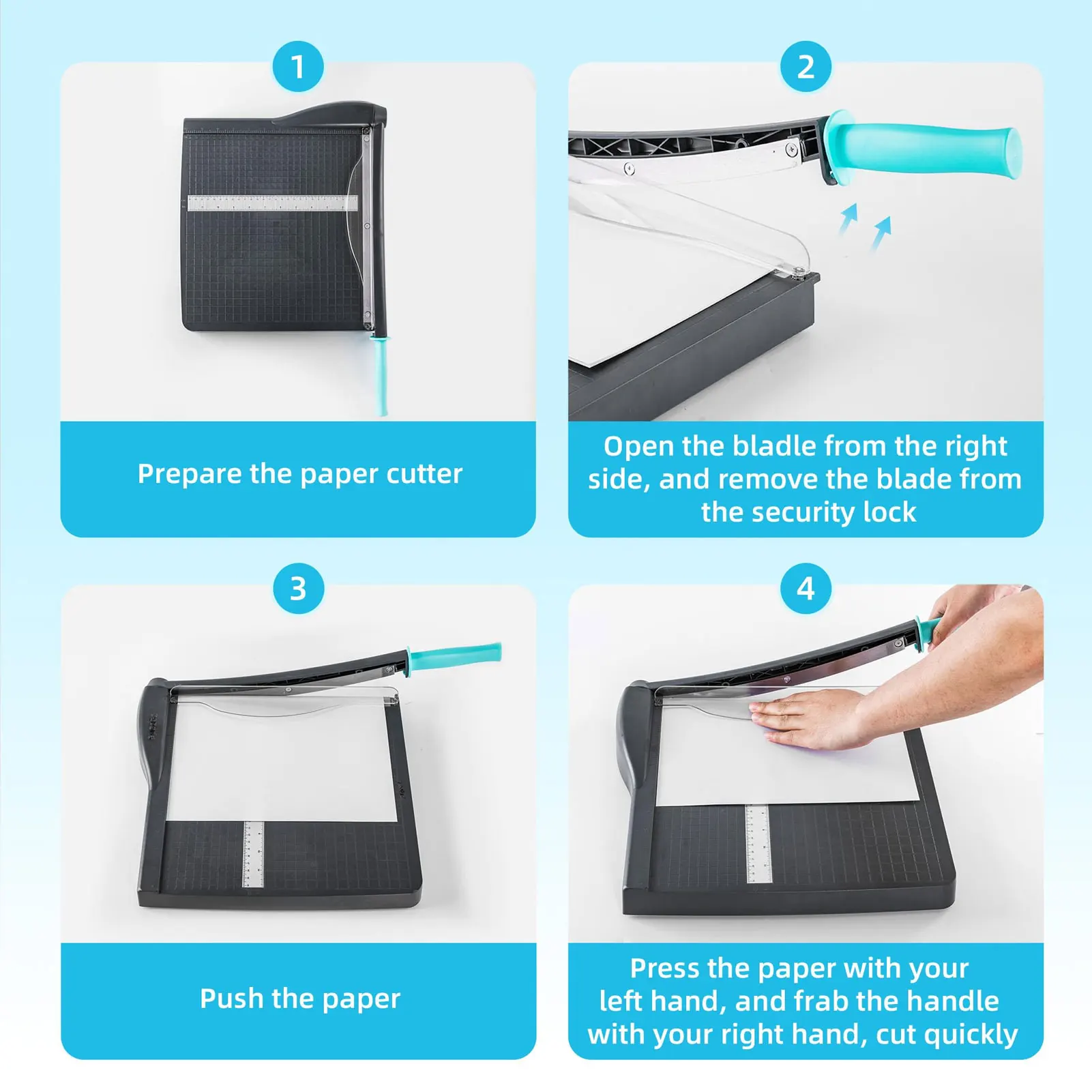 1

Prepare the paper cutter

2

Open the bladle from the right side, and remove the blade from the security lock

3

Push the paper

4

Press the paper with your left hand, and frab the handle with your right hand, cut quickly