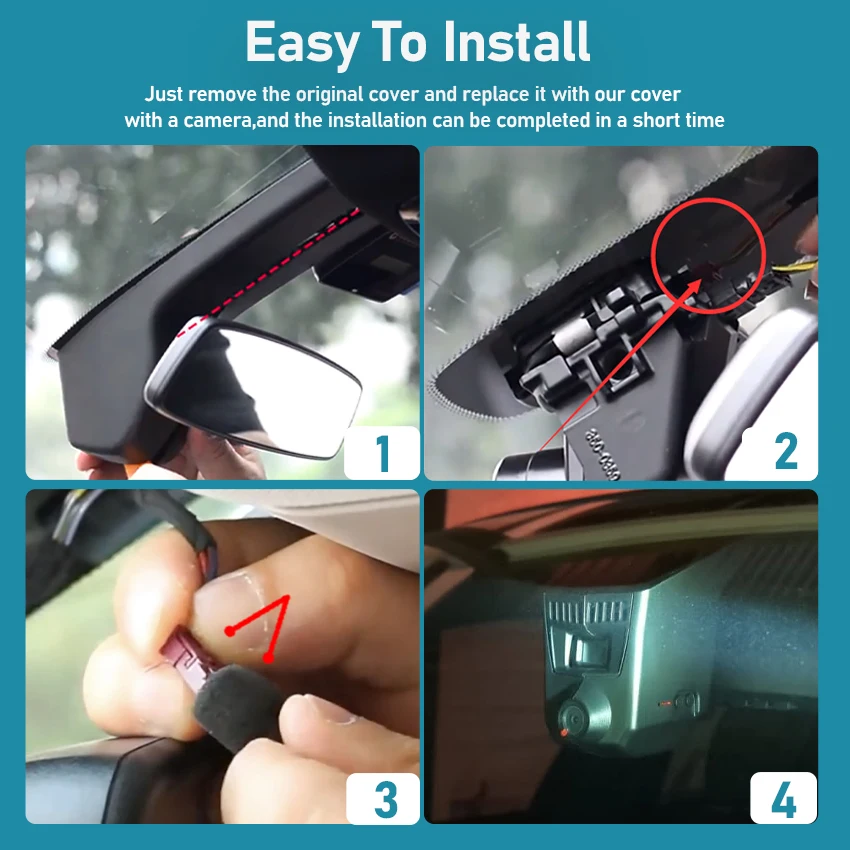 Easy To Install

Just remove the original cover and replace it with our cover with a camera,and the installation can be completed in a short time

1

2

3

4