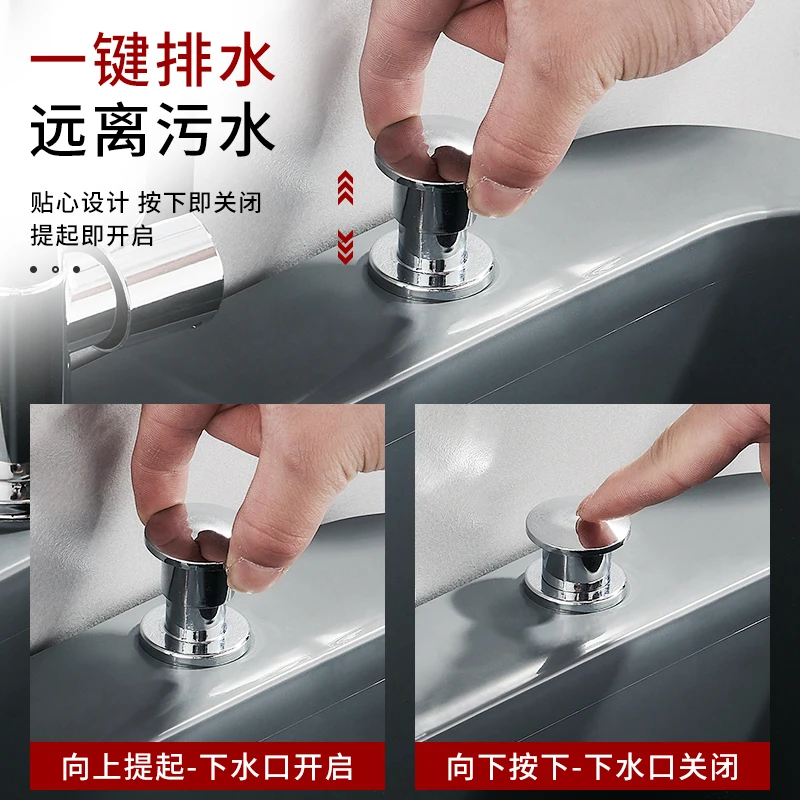 一键排水
远离污水

贴心设计 按下即关闭
提起即开启

向上提起-下水口开启

向下按下-下水口关闭