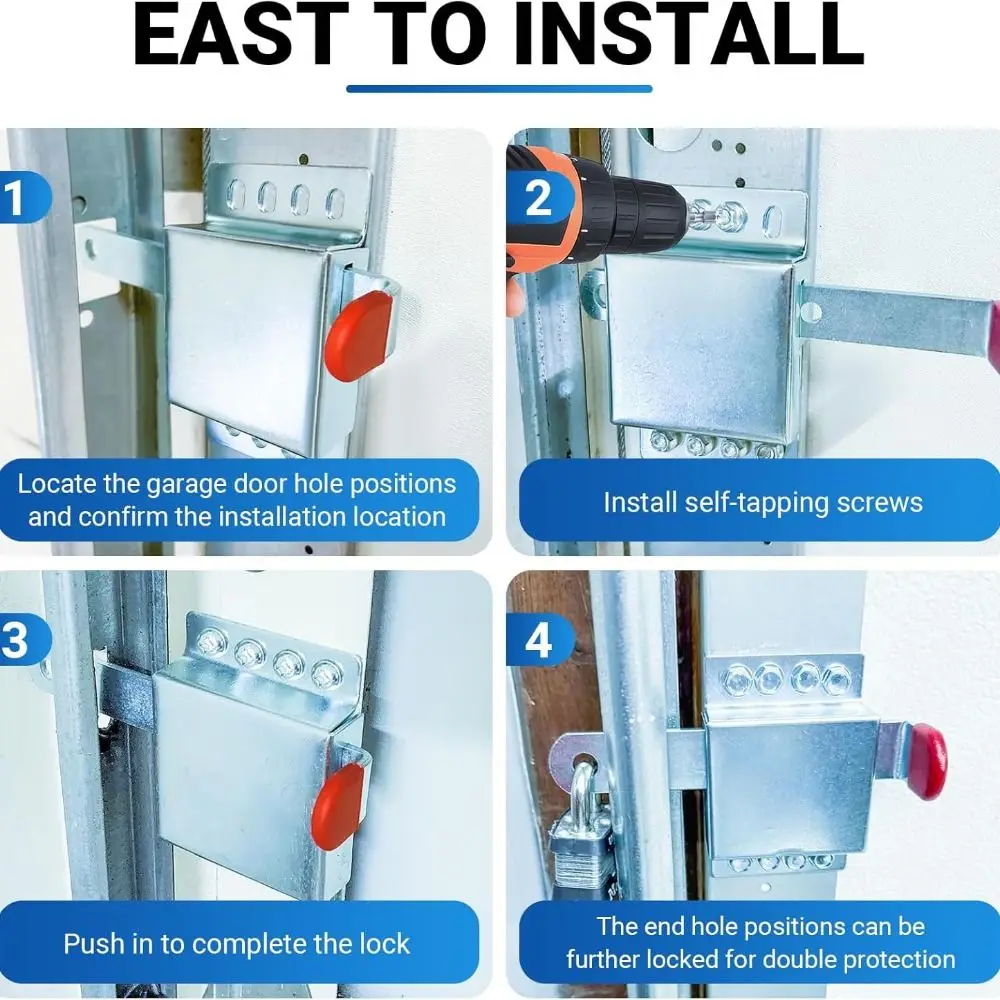 EAST TO INSTALL

1

Locate the garage door hole positions and confirm the installation location

2

Install self-tapping screws

3

Push in to complete the lock

4

The end hole positions can be further locked for double protection