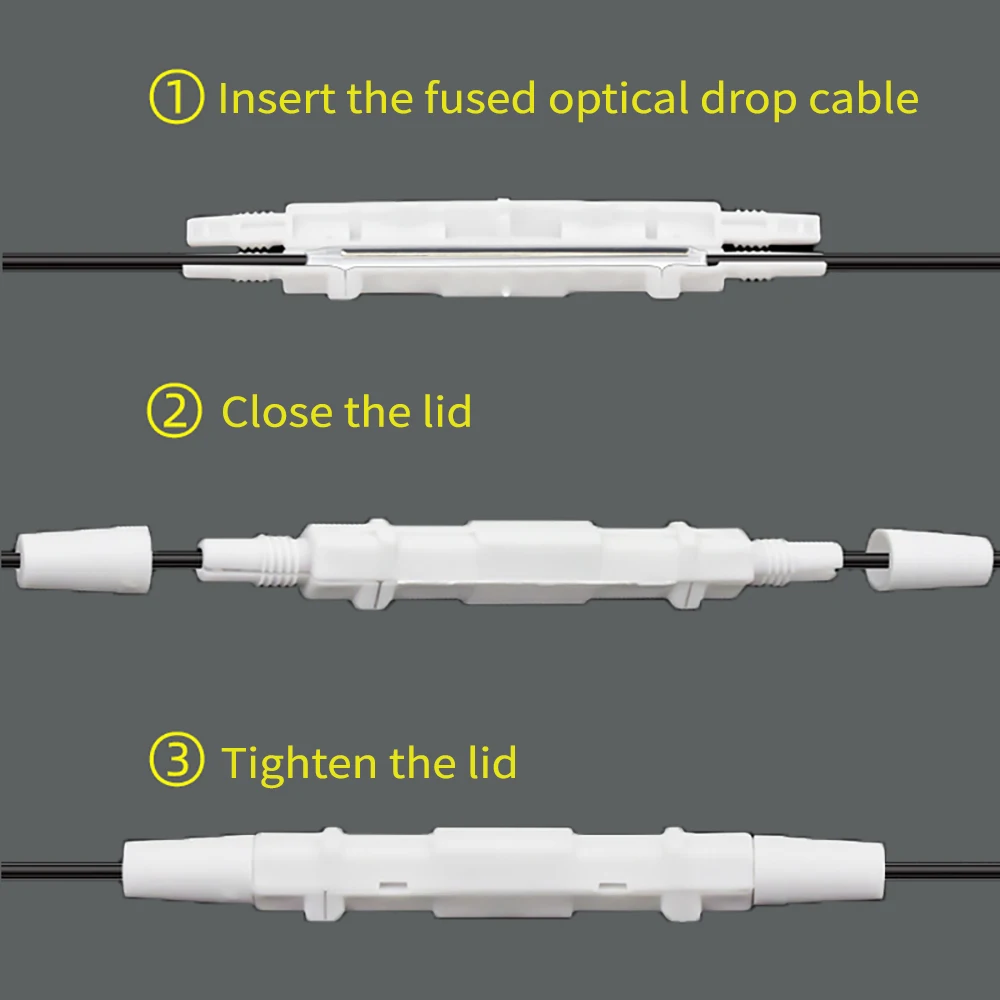 ① Insert the fused optical drop cable

② Close the lid

③ Tighten the lid