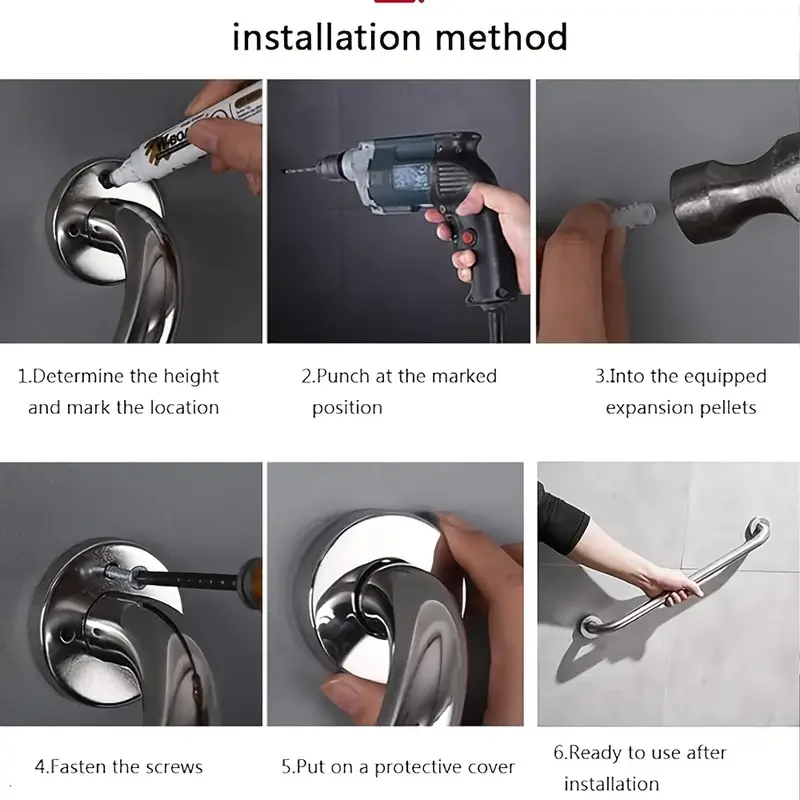 installation method

1.Determine the height and mark the location

2.Punch at the marked position

3.Into the equipped expansion pellets

4.Fasten the screws

5.Put on a protective cover

6.Ready to use after installation