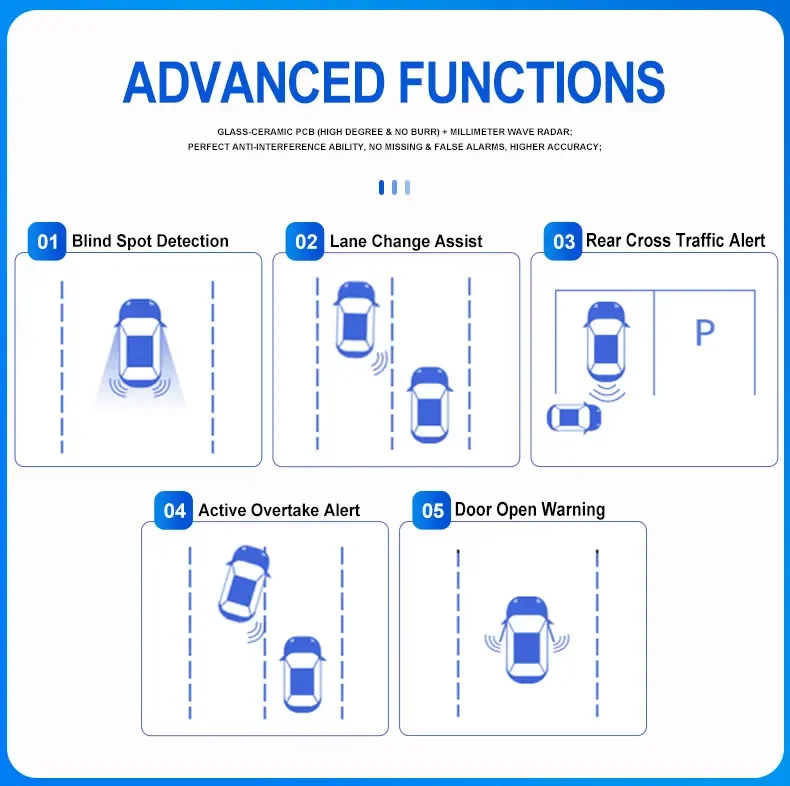 ADVANCED FUNCTIONS

GLASS-CERAMIC PCB (HIGH DEGREE & NO BURR) + MILLIMETER WAVE RADAR;
PERFECT ANTI-INTERFERENCE ABILITY, NO MISSING & FALSE ALARMS, HIGHER ACCURACY;

01 Blind Spot Detection

02 Lane Change Assist

03 Rear Cross Traffic Alert

P

04 Active Overtake Alert

05 Door Open Warning