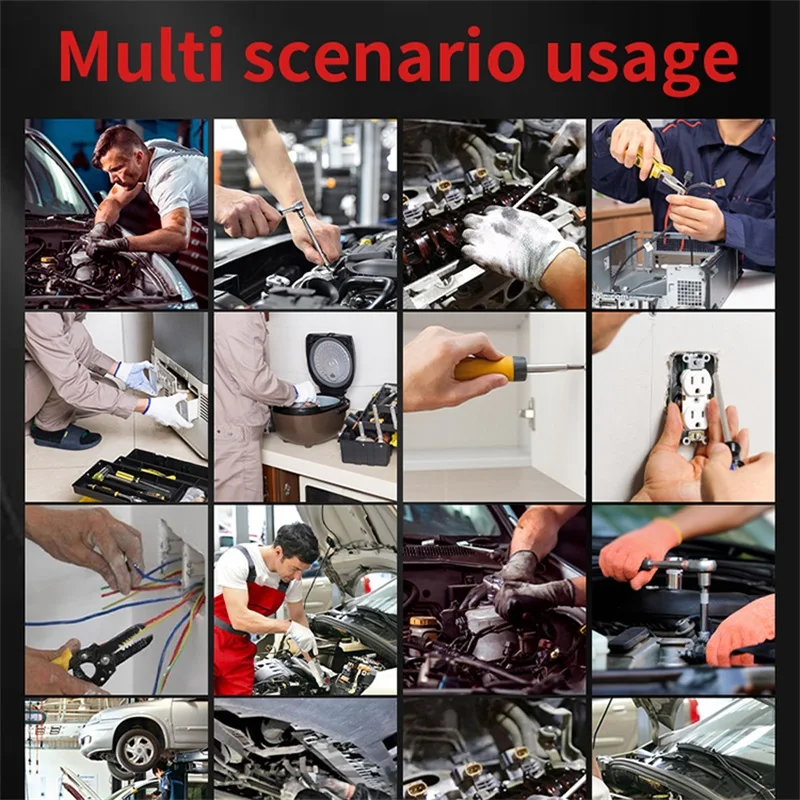 Multi scenario usage