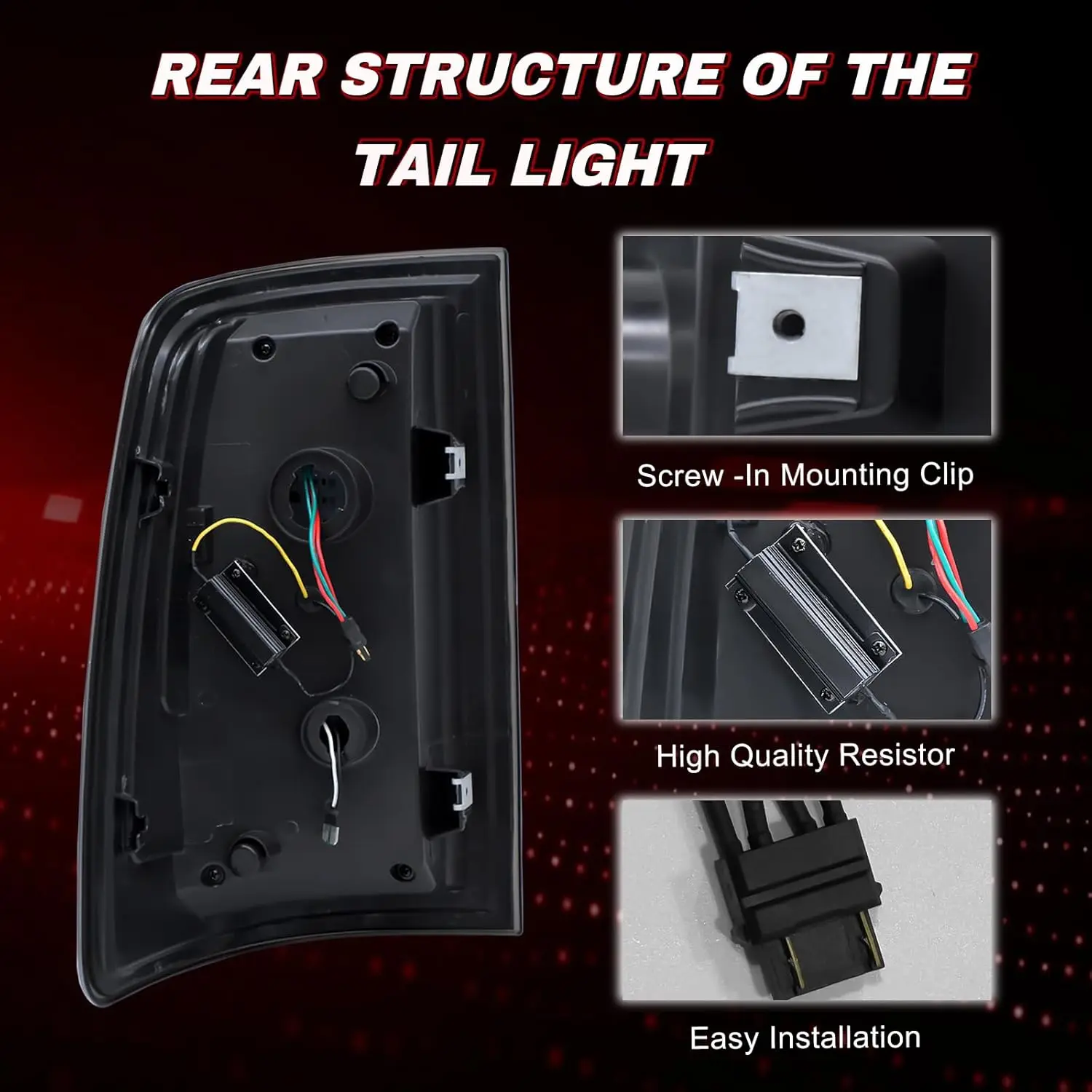 REAR STRUCTURE OF THE TAIL LIGHT

Screw -In Mounting Clip

High Quality Resistor

Easy Installation