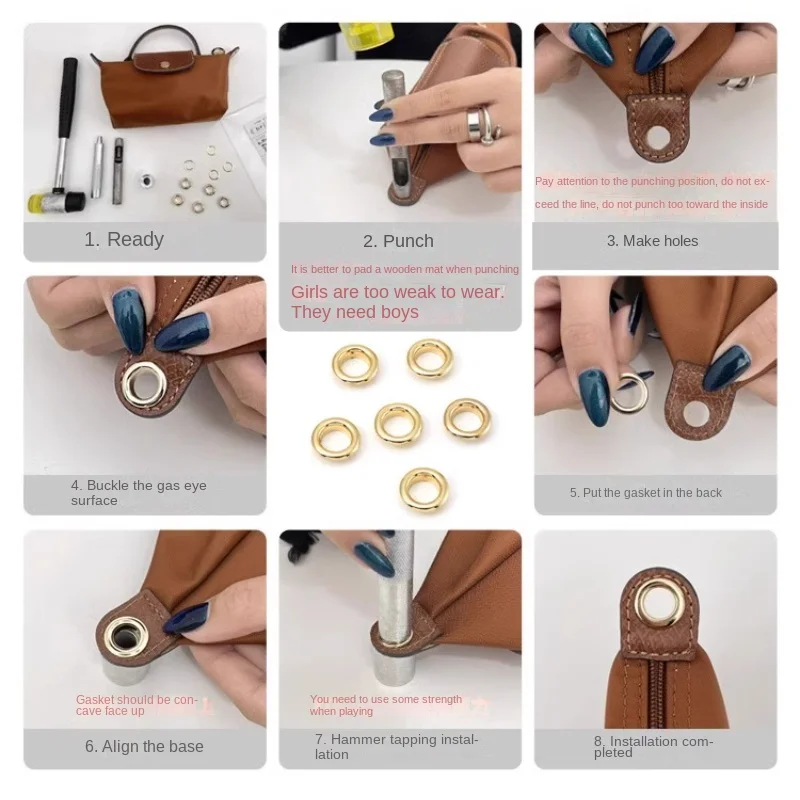 1. Ready

2. Punch

It is better to pad a wooden mat when punching

Girls are too weak to wear. They need boys

Pay attention to the punching position, do not exceed the line, do not punch too toward the inside

3. Make holes

4. Buckle the gas eye surface

5. Put the gasket in the back

Gasket should be concave face up

6. Align the base

You need to use some strength when playing

7. Hammer tapping installation

8. Installation completed