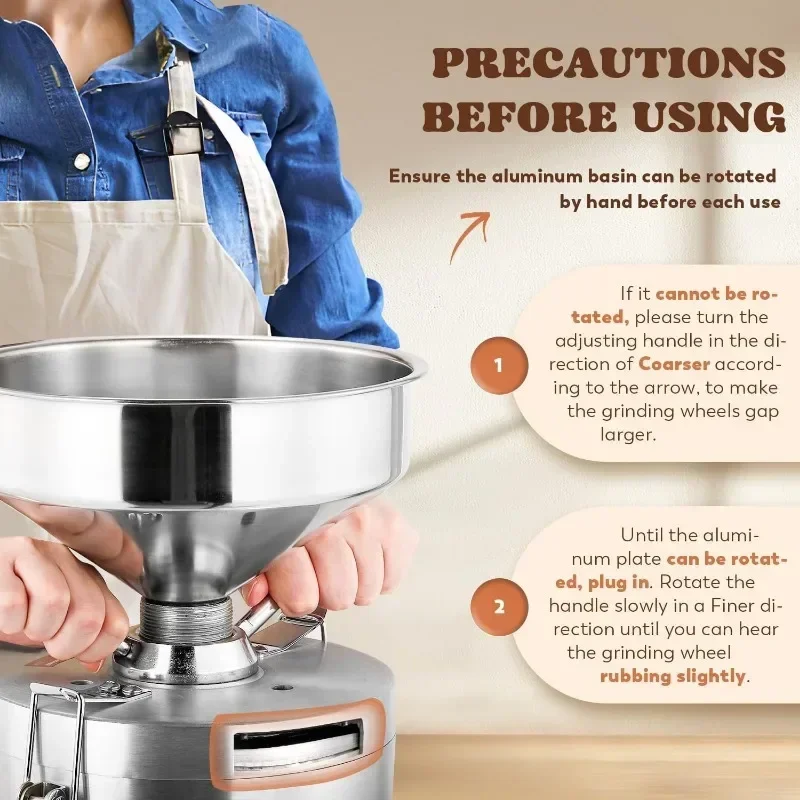 PRECAUTIONS BEFORE USING

Ensure the aluminum basin can be rotated by hand before each use

1

If it cannot be rotated, please turn the adjusting handle in the direction of Coarser according to the arrow, to make the grinding wheels gap larger.

2

Until the aluminum plate can be rotated, plug in. Rotate the handle slowly in a Finer direction until you can hear the grinding wheel rubbing slightly.