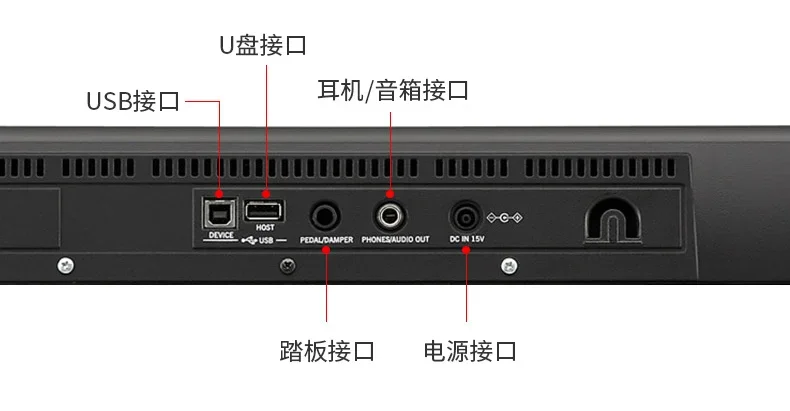 U盘接口

USB接口

耳机/音箱接口

DEVICE

HOST

USB

PEDAL/DAMPER

PHONES/AUDIO OUT

DC IN 15V

踏板接口

电源接口