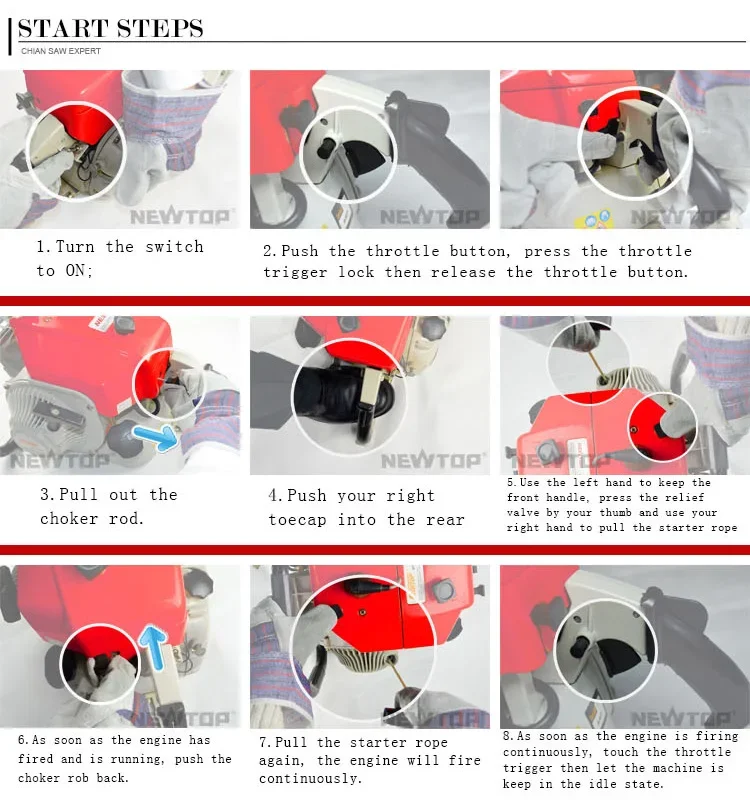 START STEPS
CHIAN SAW EXPERT

NEWTOP
NEWTOP
NEWTOP

1. Turn the switch to ON;

2. Push the throttle button, press the throttle trigger lock then release the throttle button.

NEWTOP
NEWTOP
NEWTOP

3. Pull out the choker rod.

4. Push your right toecap into the rear

5. Use the left hand to keep the front handle, press the relief valve by your thumb and use your right hand to pull the starter rope

NEWTOP
NEWTOP
NEWTOP

6. As soon as the engine has fired and is running, push the choker rob back.

7. Pull the starter rope again, the engine will fire continuously.

8. As soon as the engine is firing continuously, touch the throttle trigger then let the machine is keep in the idle state.