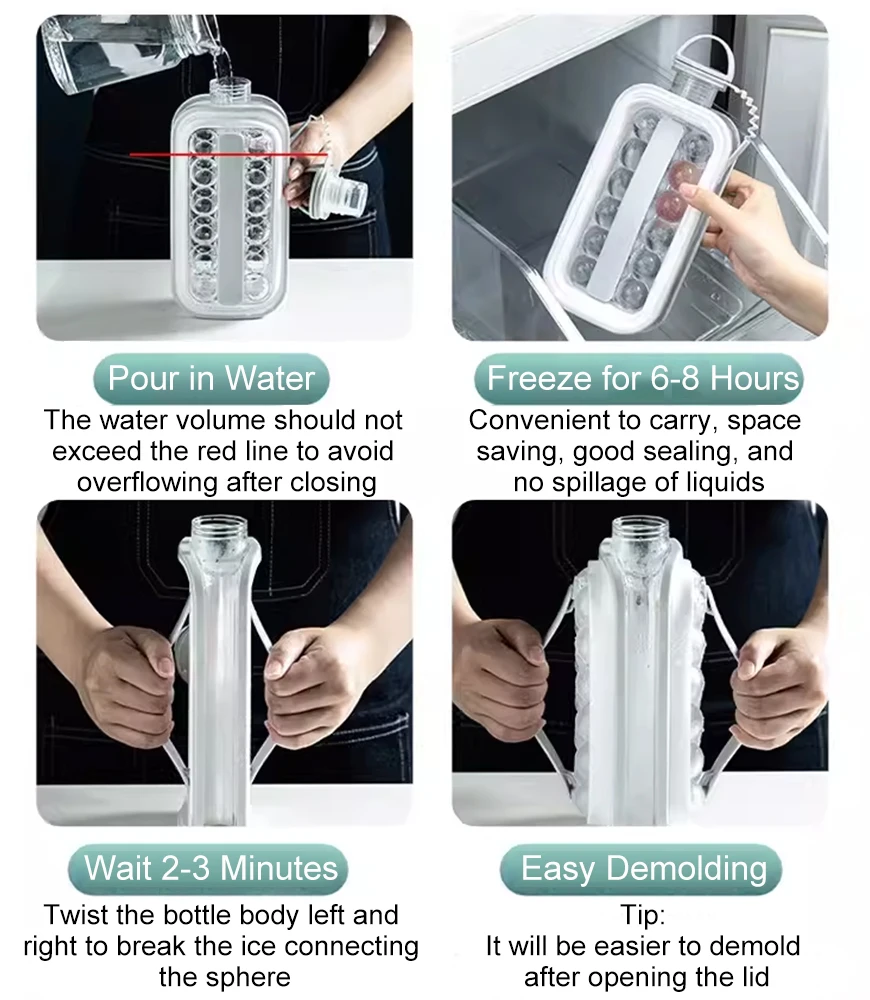 Pour in Water
The water volume should not exceed the red line to avoid overflowing after closing

Freeze for 6-8 Hours
Convenient to carry, space saving, good sealing, and no spillage of liquids

Wait 2-3 Minutes
Twist the bottle body left and right to break the ice connecting the sphere

Easy Demolding
Tip:
It will be easier to demold after opening the lid