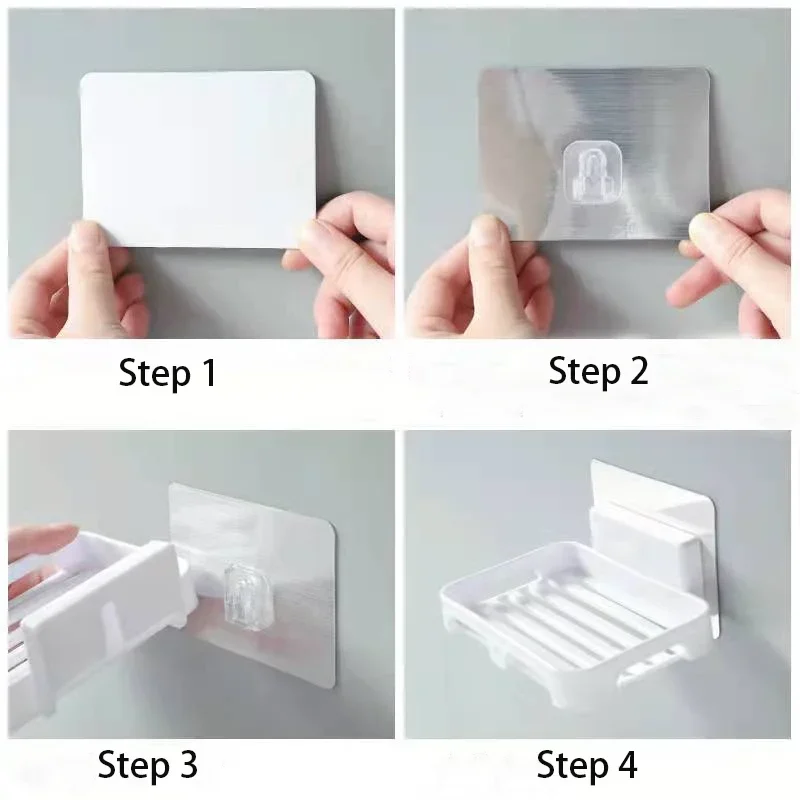 Step 1

Step 2

Step 3

Step 4