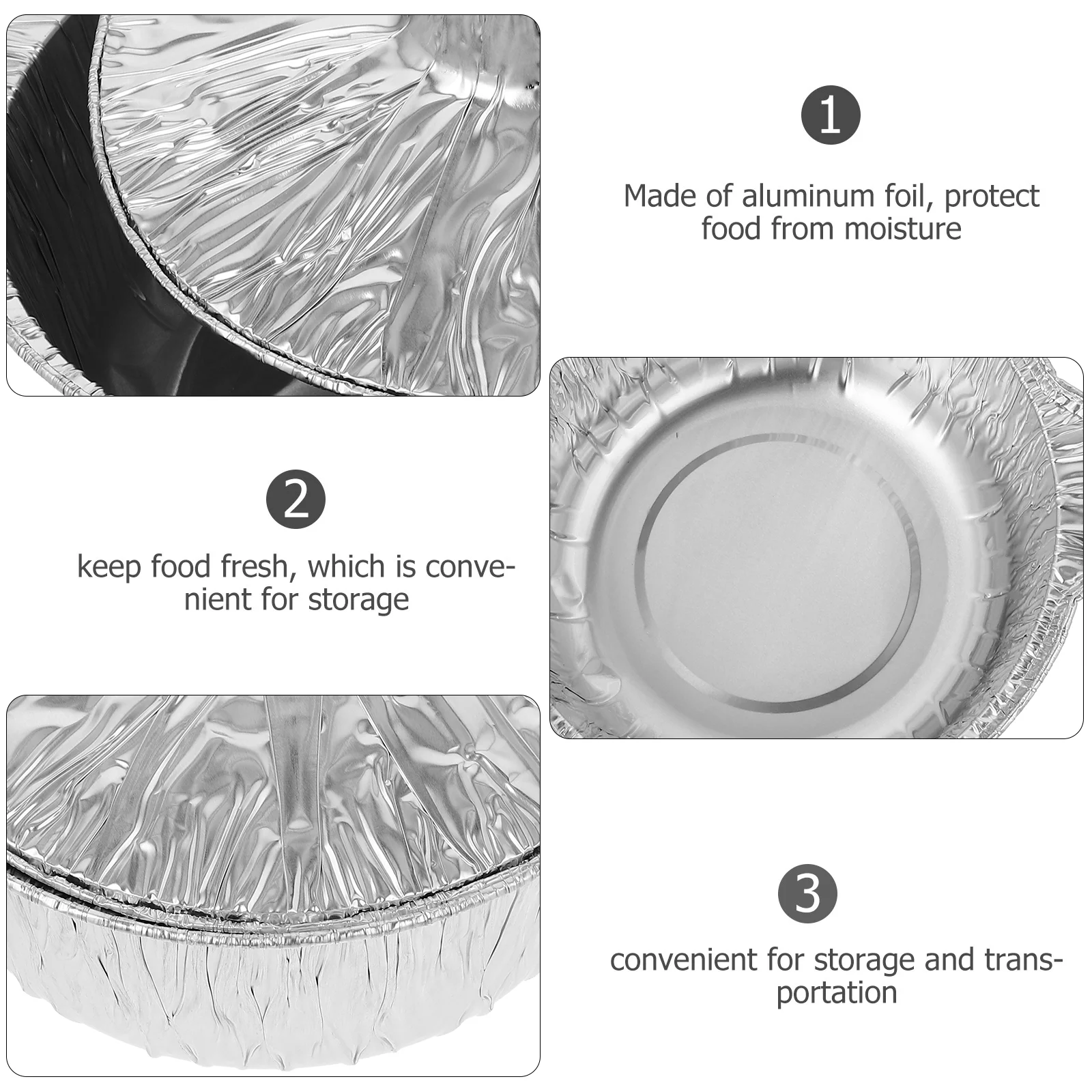 1

Made of aluminum foil, protect food from moisture

2

keep food fresh, which is convenient for storage

3

convenient for storage and transportation