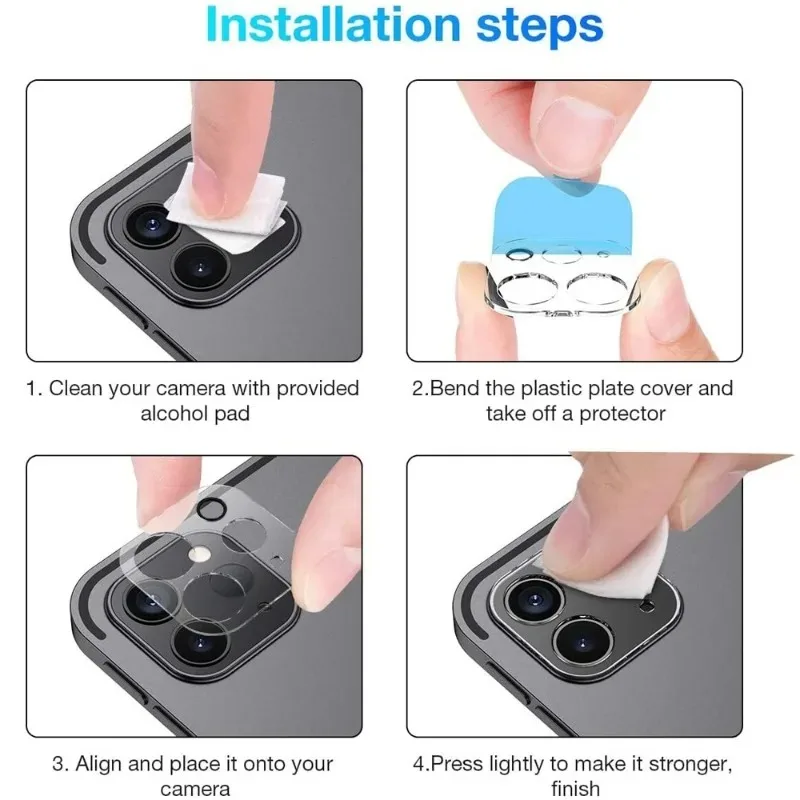 Installation steps

1. Clean your camera with provided alcohol pad

2.Bend the plastic plate cover and take off a protector

3. Align and place it onto your camera

4.Press lightly to make it stronger, finish