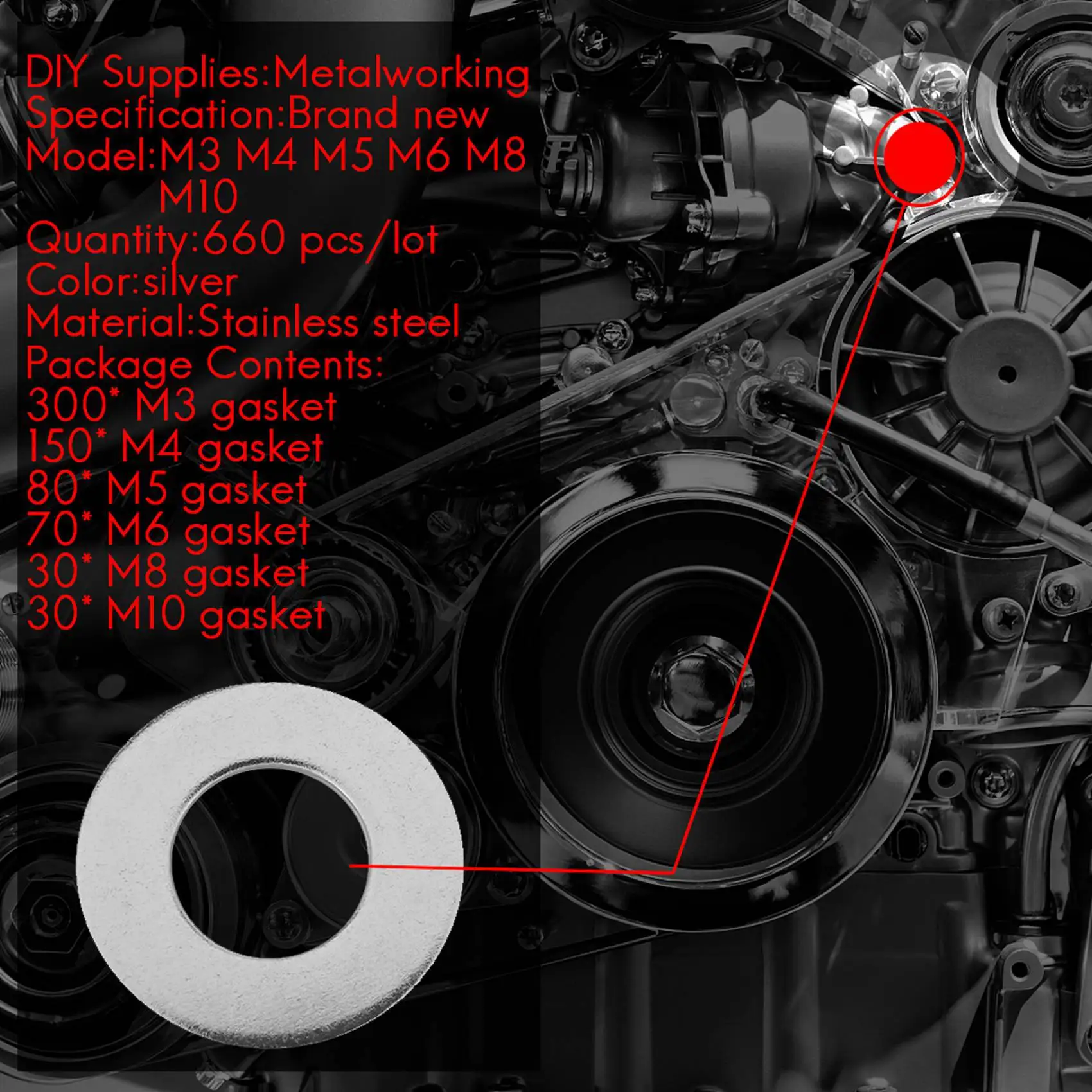 DIY Supplies:Metalworking
Specification:Brand new
Model:M3 M4 M5 M6 M8 M10
Quantity:660 pcs/lot
Color:silver
Material:Stainless steel
Package Contents:
300* M3 gasket
150* M4 gasket
80* M5 gasket
70* M6 gasket
30* M8 gasket
30* M10 gasket