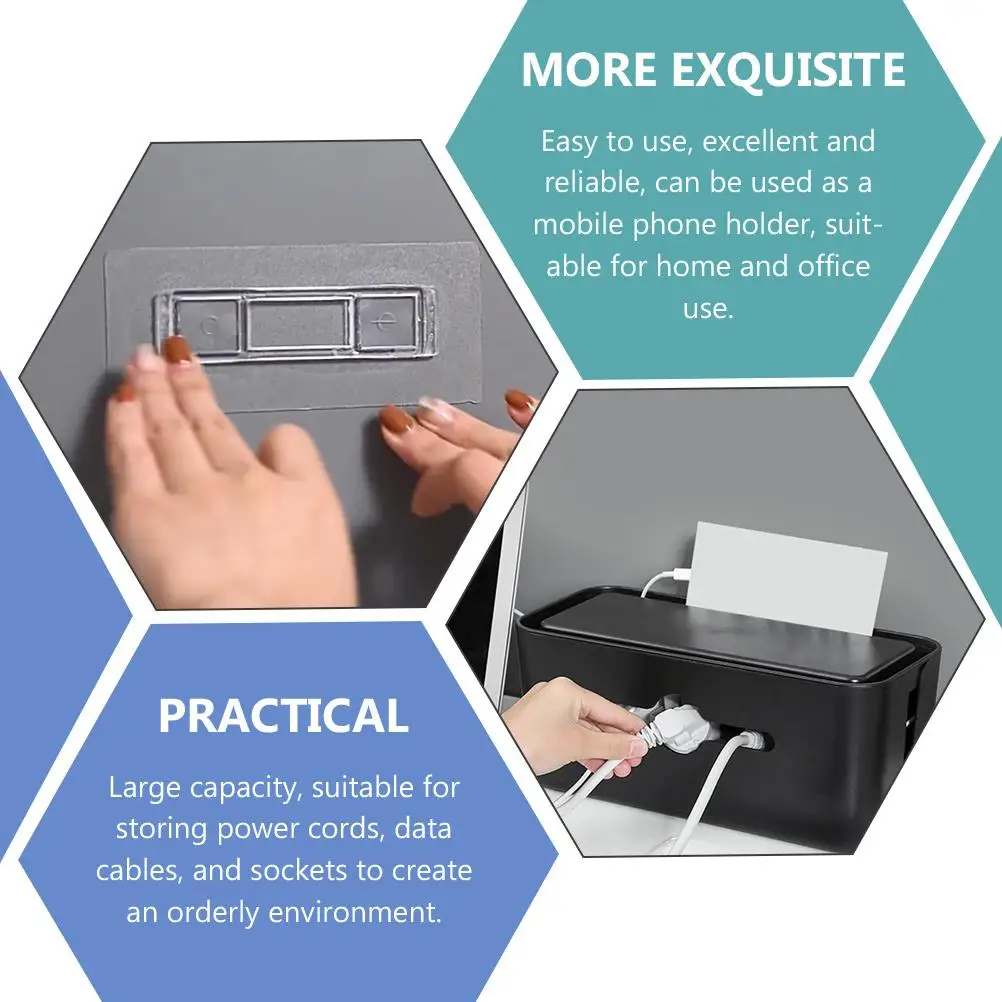 MORE EXQUISITE

Easy to use, excellent and reliable, can be used as a mobile phone holder, suitable for home and office use.

PRACTICAL

Large capacity, suitable for storing power cords, data cables, and sockets to create an orderly environment.