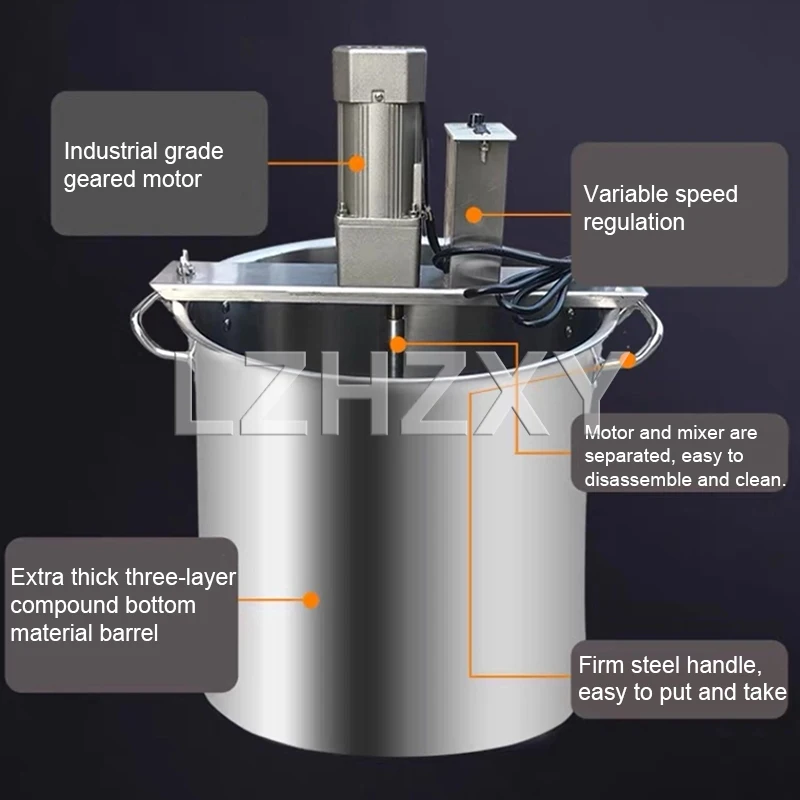 Industrial grade geared motor

Variable speed regulation

LZHZXY

Motor and mixer are separated, easy to disassemble and clean.

Extra thick three-layer compound bottom material barrel

Firm steel handle, easy to put and take