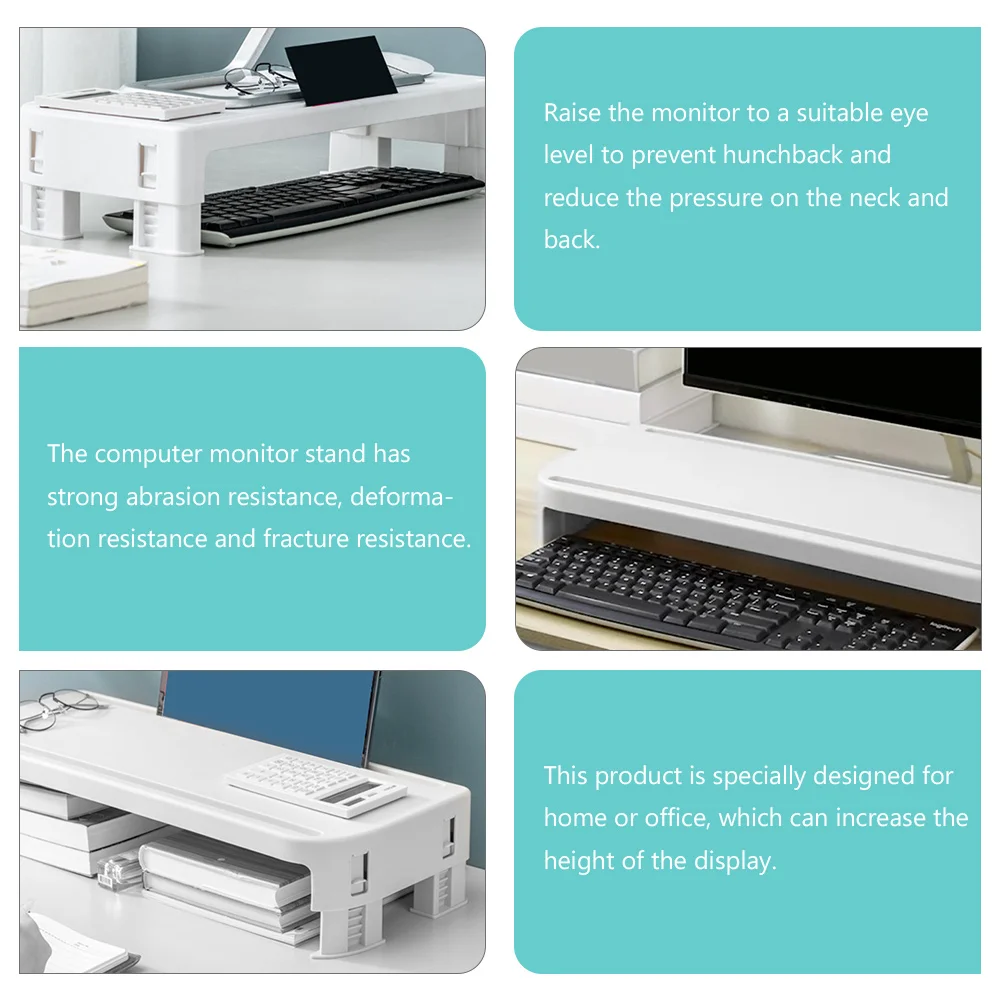 Raise the monitor to a suitable eye level to prevent hunchback and reduce the pressure on the neck and back.

The computer monitor stand has strong abrasion resistance, deformation resistance and fracture resistance.

logitech

This product is specially designed for home or office, which can increase the height of the display.