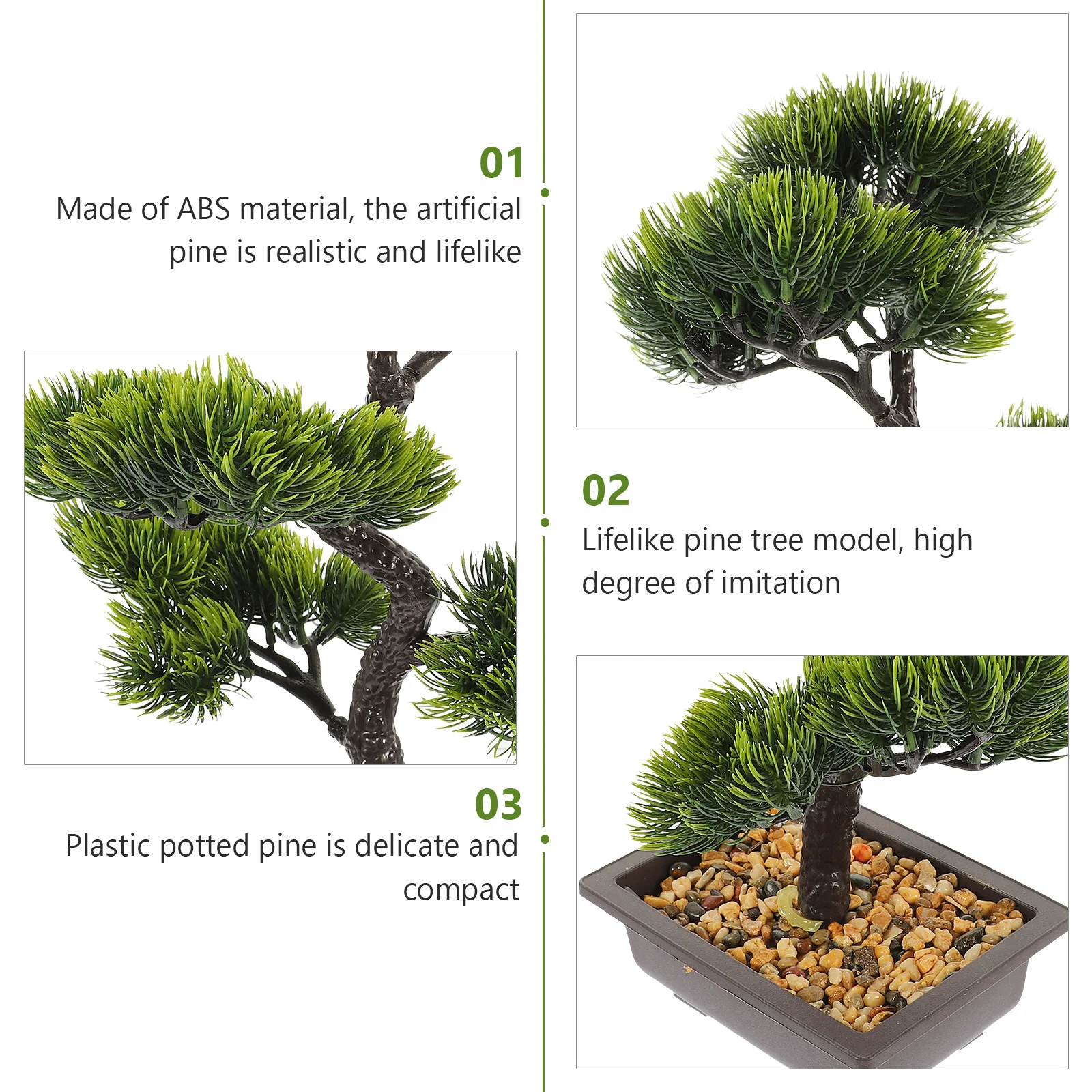 01
Made of ABS material, the artificial pine is realistic and lifelike

02
Lifelike pine tree model, high degree of imitation

03
Plastic potted pine is delicate and compact