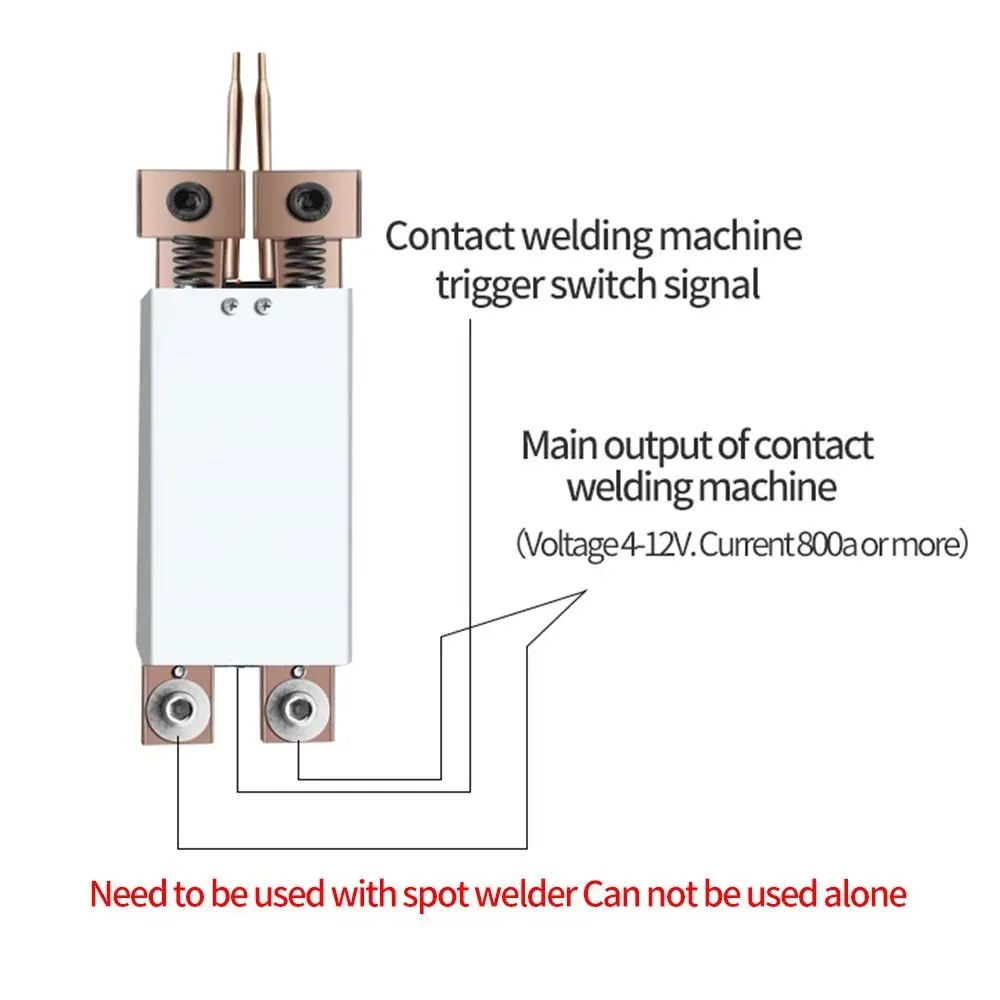 Contact welding machine trigger switch signal

Main output of contact welding machine

(Voltage 4-12V. Current 800a or more)

Need to be used with spot welder Can not be used alone