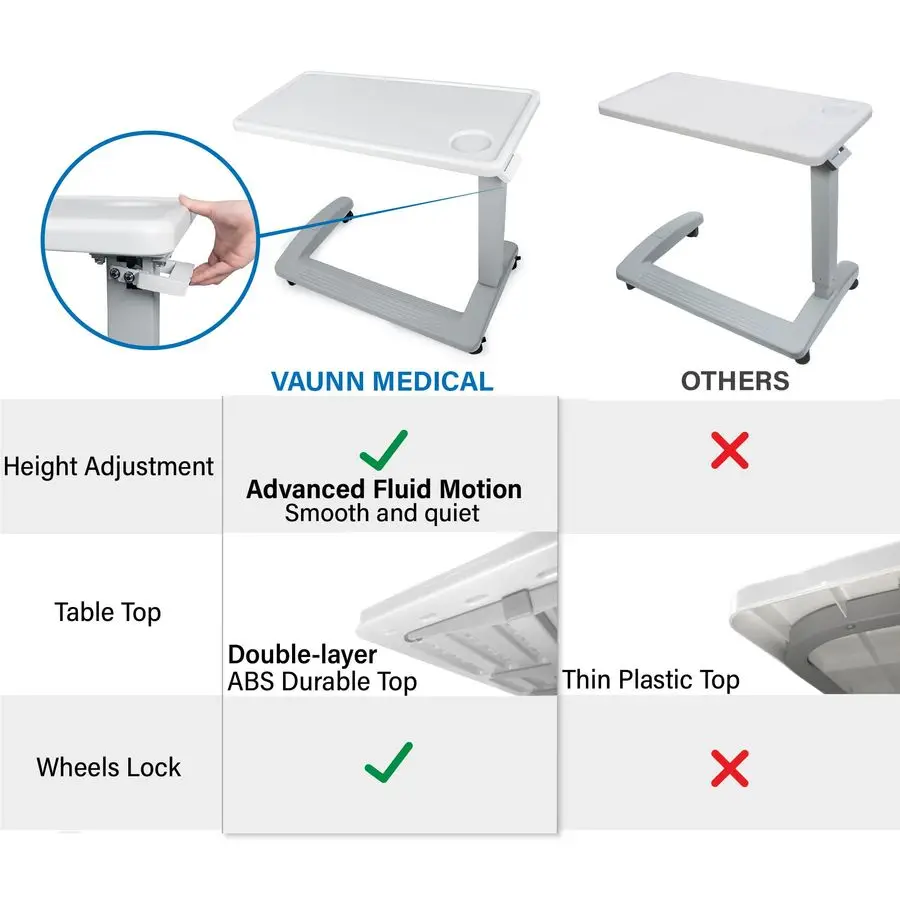 | | VAUNN MEDICAL | OTHERS |
|---|---|---|
| Height Adjustment | ✓ **Advanced Fluid Motion** Smooth and quiet | ✗ |
| Table Top | **Double-layer** ABS Durable Top | Thin Plastic Top |
| Wheels Lock | ✓ | ✗ |