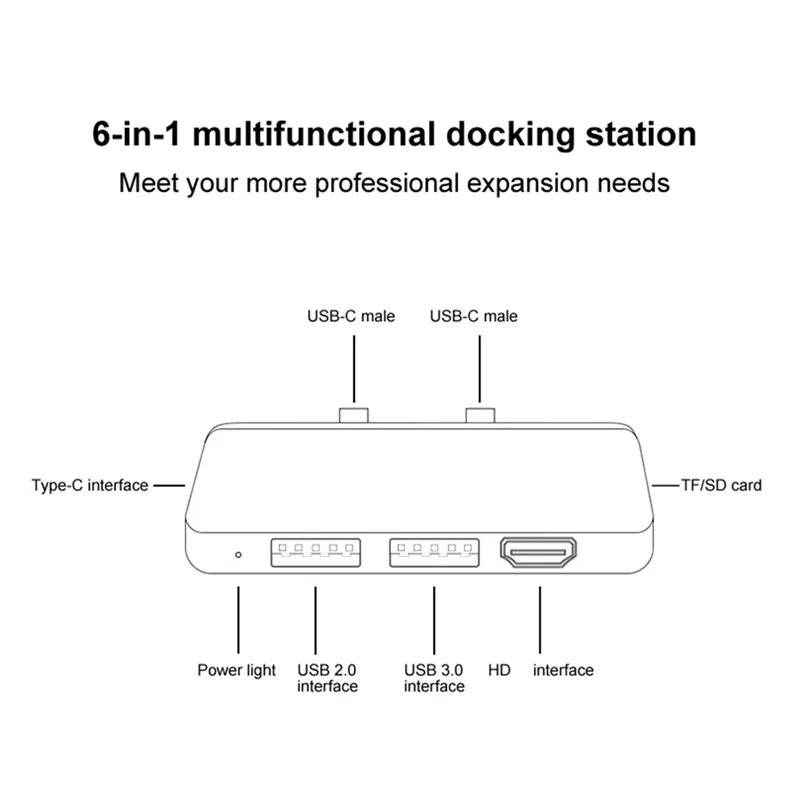 6-in-1 multifunctional docking station

Meet your more professional expansion needs

USB-C male

USB-C male

Type-C interface

TF/SD card

Power light

USB 2.0 interface

USB 3.0 interface

HD

interface