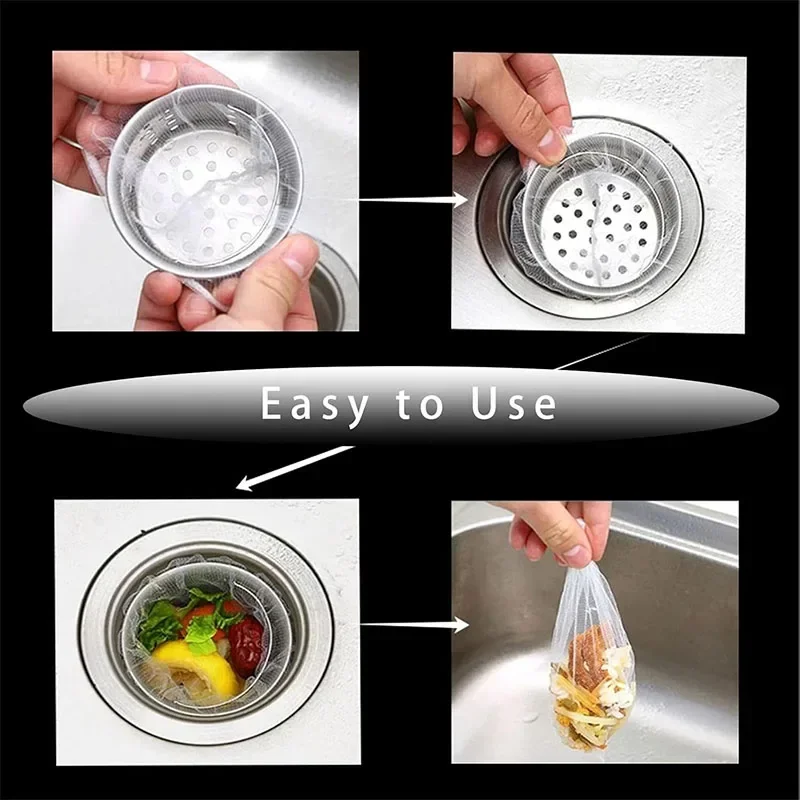 Easy to Use