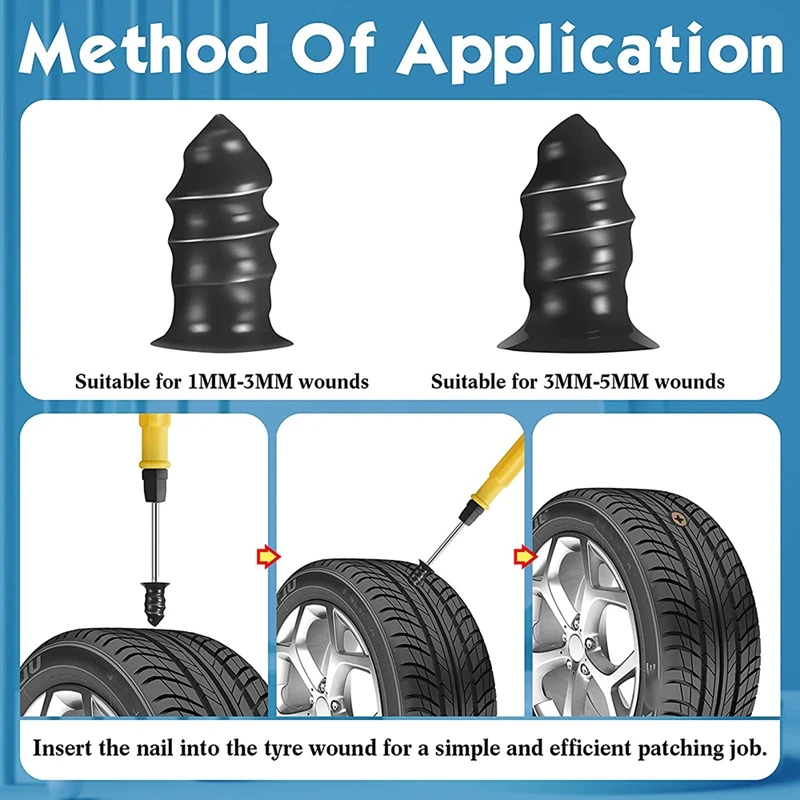 Method Of Application

Suitable for 1MM-3MM wounds

Suitable for 3MM-5MM wounds

Insert the nail into the tyre wound for a simple and efficient patching job.