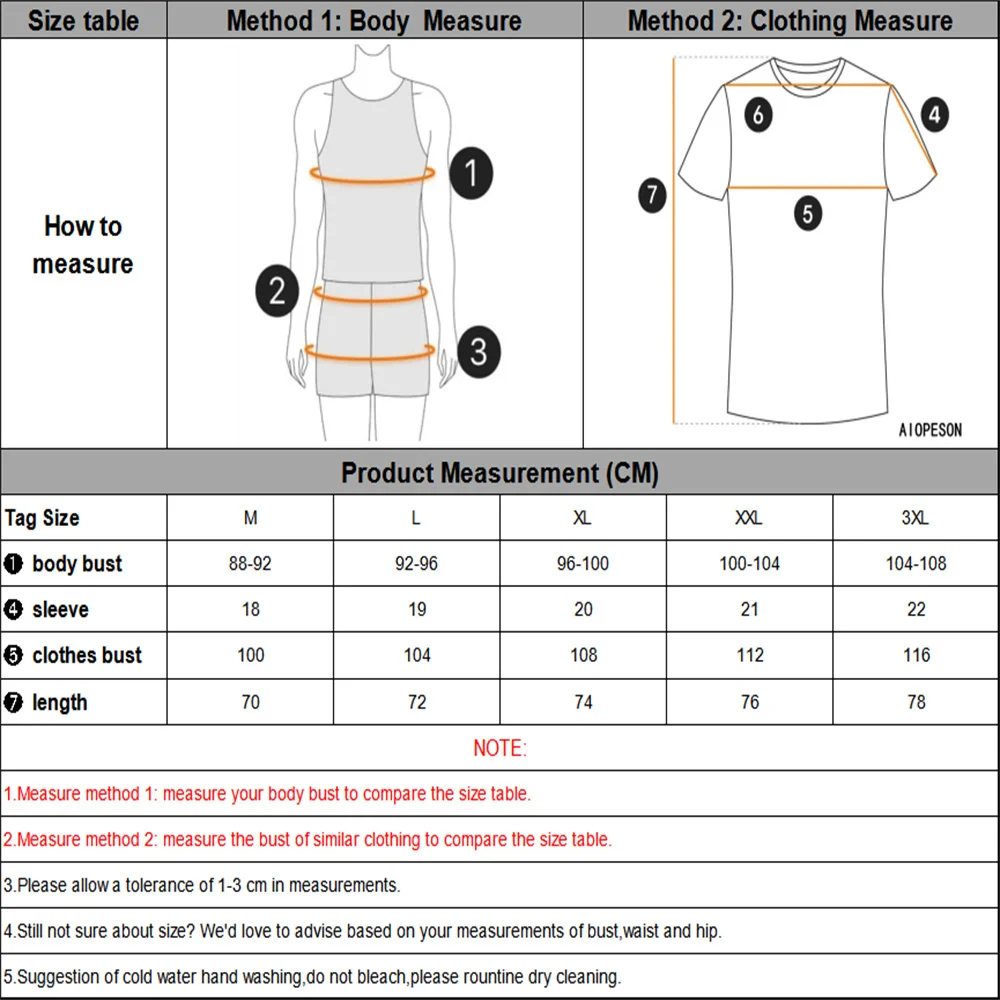 | Size table | Method 1: Body Measure | Method 2: Clothing Measure |
|---|---|---|
| How to measure | 1 2 3 | 6 4 7 5 AIOPESON |

Product Measurement (CM)

| Tag Size | M | L | XL | XXL | 3XL |
|---|---|---|---|---|---|
| ❶ body bust | 88-92 | 92-96 | 96-100 | 100-104 | 104-108 |
| ❹ sleeve | 18 | 19 | 20 | 21 | 22 |
| ❺ clothes bust | 100 | 104 | 108 | 112 | 116 |
| ❼ length | 70 | 72 | 74 | 76 | 78 |

NOTE:

1.Measure method 1: measure your body bust to compare the size table.

2.Measure method 2: measure the bust of similar clothing to compare the size table.

3.Please allow a tolerance of 1-3 cm in measurements.

4.Still not sure about size? We'd love to advise based on your measurements of bust,waist and hip.

5.Suggestion of cold water hand washing,do not bleach,please rountine dry cleaning.