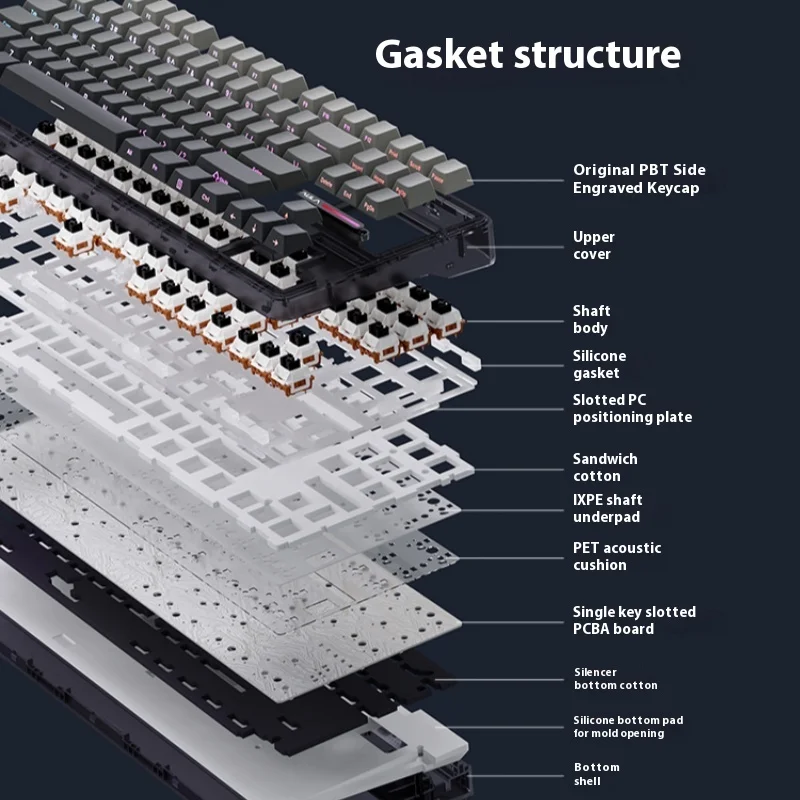 Gasket structure

Original PBT Side Engraved Keycap

Upper cover

Shaft body

Silicone gasket

Slotted PC positioning plate

Sandwich cotton

IXPE shaft underpad

PET acoustic cushion

Single key slotted PCBA board

Silencer bottom cotton

Silicone bottom pad for mold opening

Bottom shell