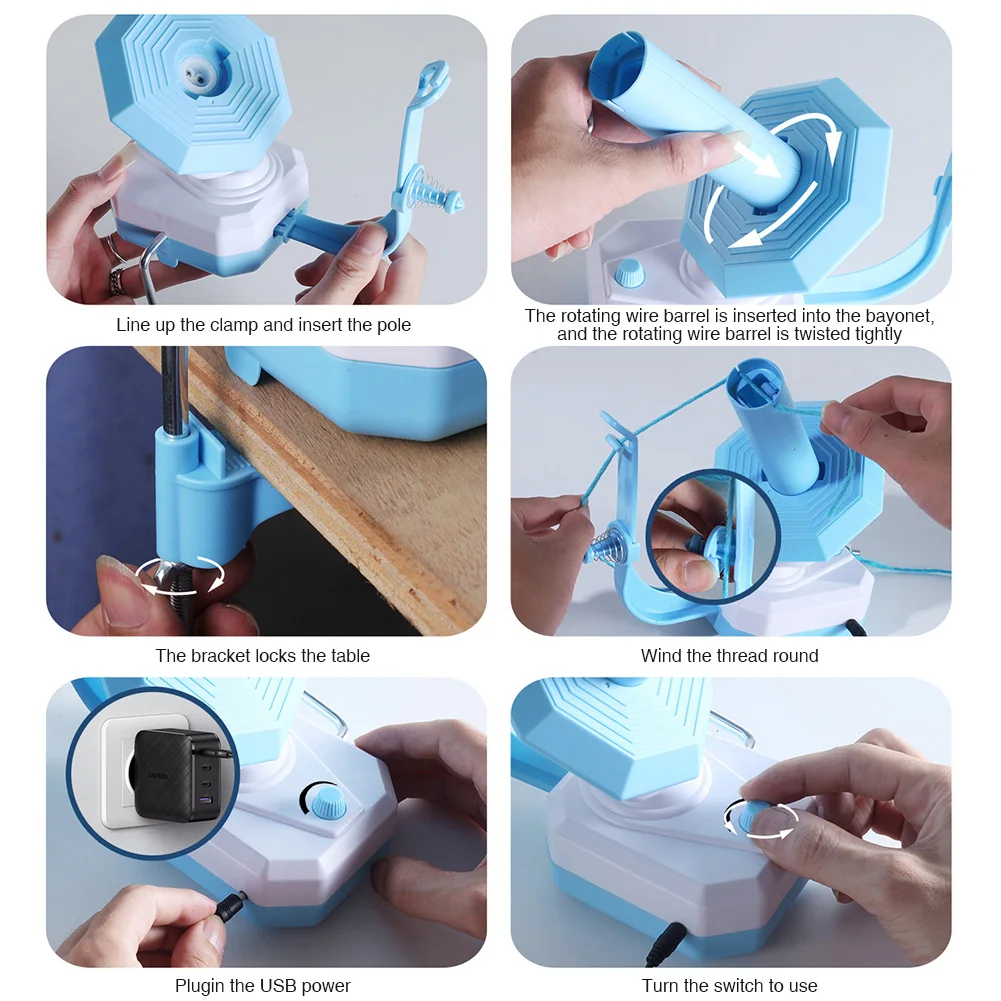 Line up the clamp and insert the pole

The rotating wire barrel is inserted into the bayonet, and the rotating wire barrel is twisted tightly

The bracket locks the table

Wind the thread round

UGREEN

Plugin the USB power

Turn the switch to use