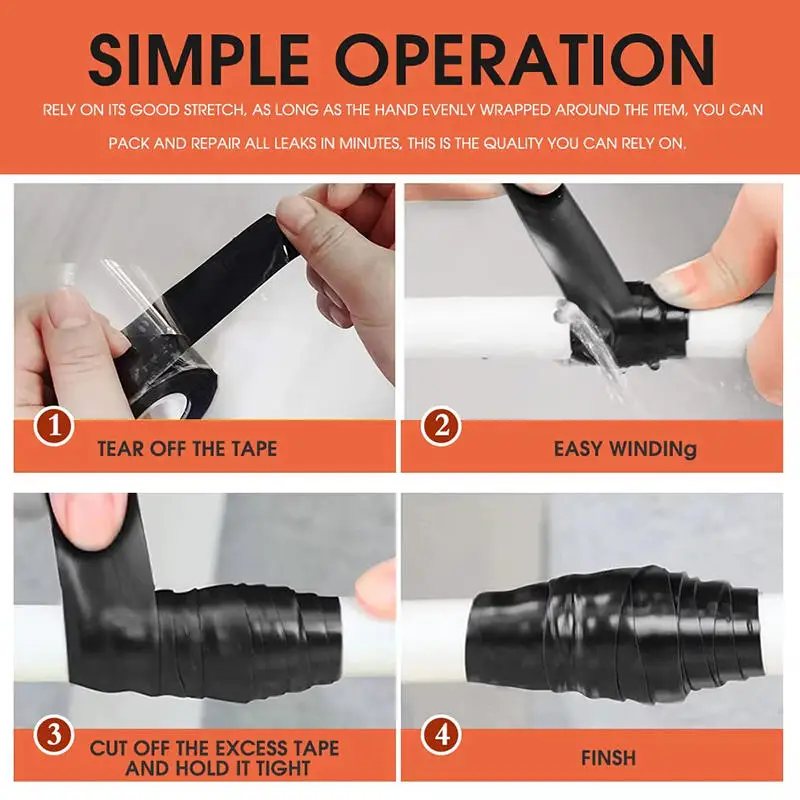 SIMPLE OPERATION

RELY ON ITS GOOD STRETCH, AS LONG AS THE HAND EVENLY WRAPPED AROUND THE ITEM, YOU CAN PACK AND REPAIR ALL LEAKS IN MINUTES, THIS IS THE QUALITY YOU CAN RELY ON.

1
TEAR OFF THE TAPE

2
EASY WINDINg

3
CUT OFF THE EXCESS TAPE AND HOLD IT TIGHT

4
FINSH