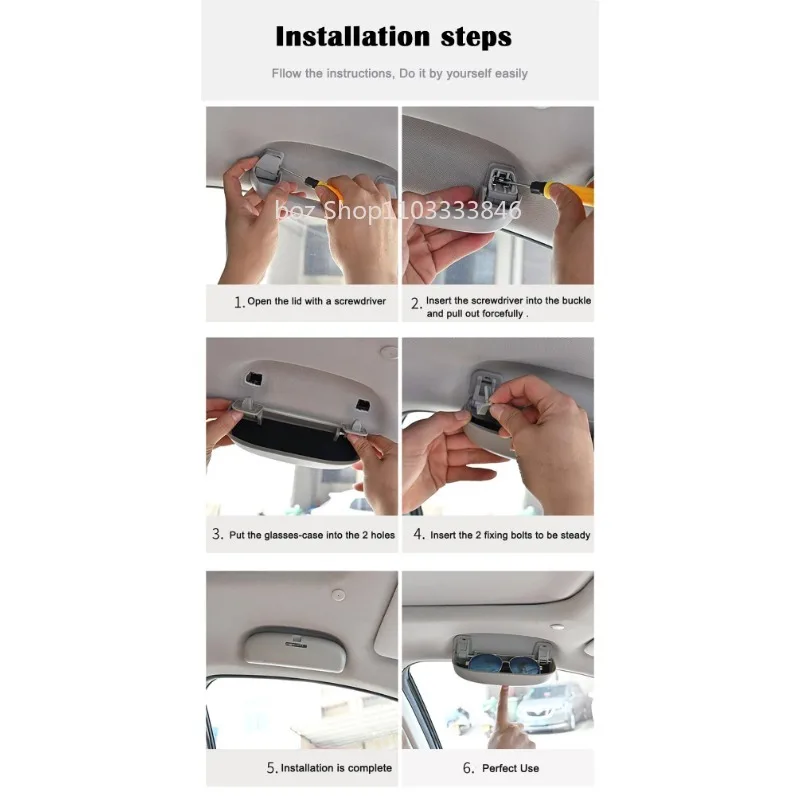 Installation steps

Fllow the instructions, Do it by yourself easily

boz Shop1103333846

1. Open the lid with a screwdriver

2. Insert the screwdriver into the buckle and pull out forcefully .

3. Put the glasses-case into the 2 holes

4. Insert the 2 fixing bolts to be steady

5. Installation is complete

6. Perfect Use