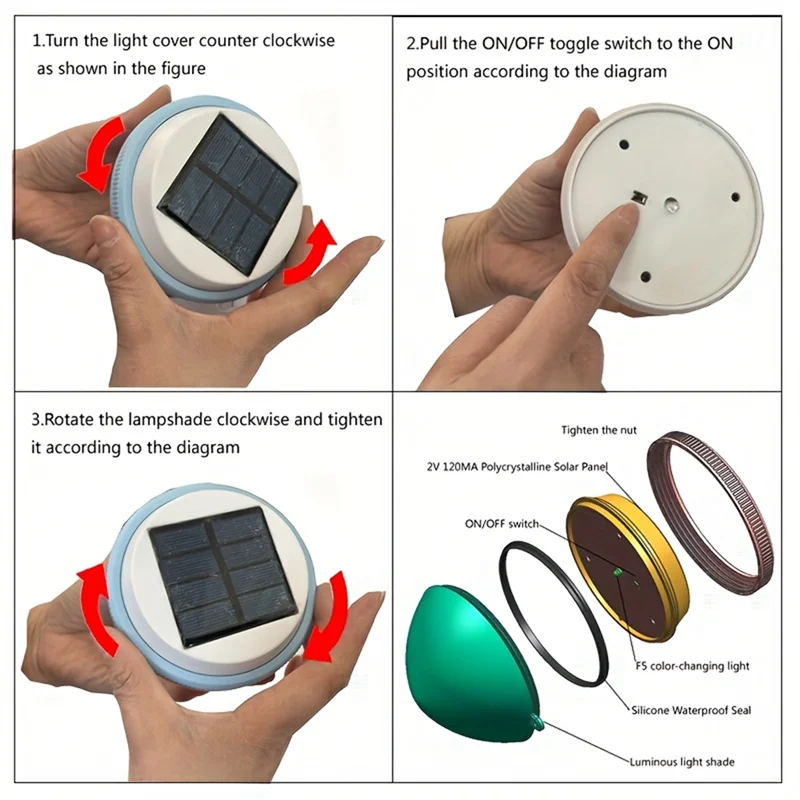 1.Turn the light cover counter clockwise as shown in the figure

2.Pull the ON/OFF toggle switch to the ON position according to the diagram

3.Rotate the lampshade clockwise and tighten it according to the diagram

Tighten the nut

2V 120MA Polycrystalline Solar Panel

ON/OFF switch

F5 color-changing light

Silicone Waterproof Seal

Luminous light shade