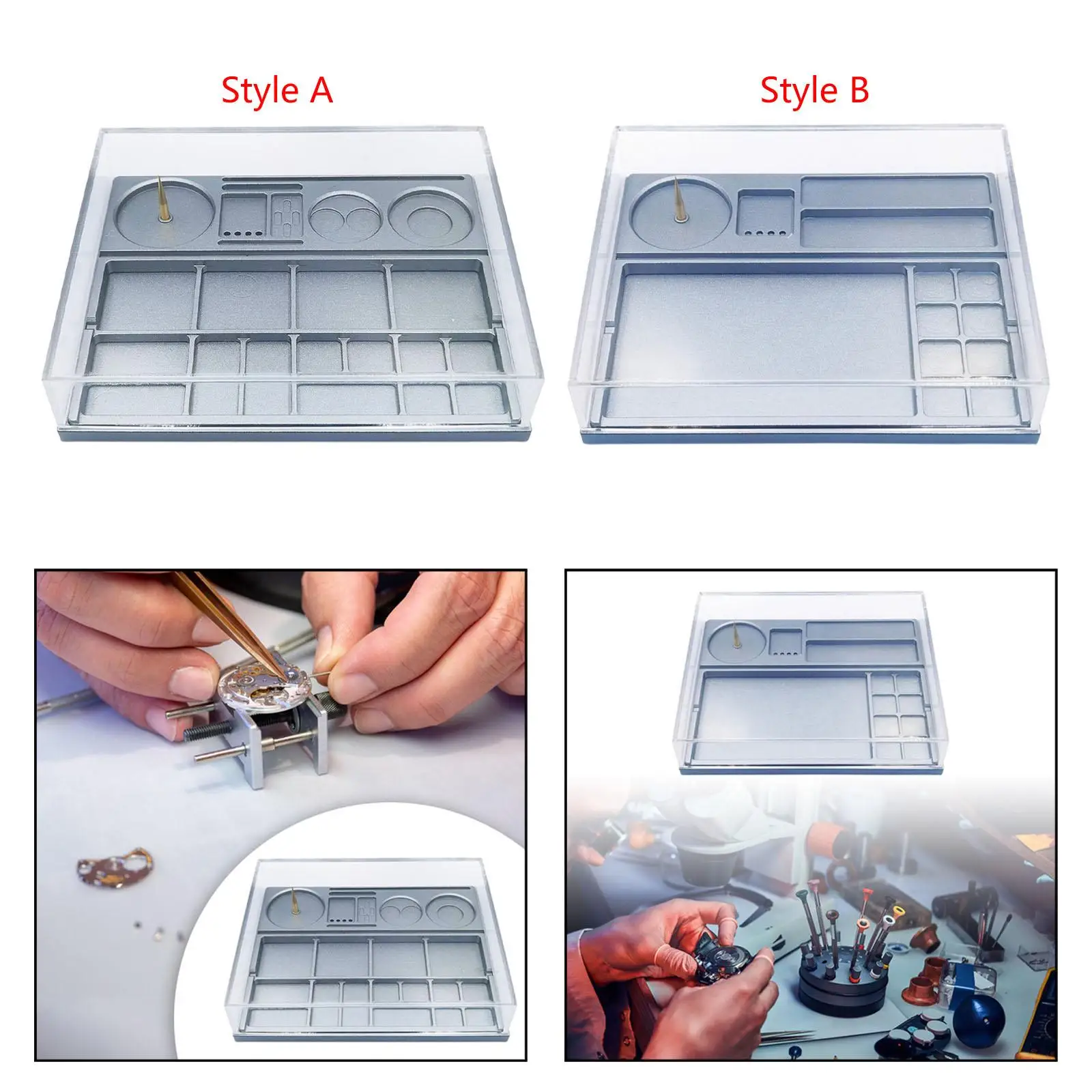 Style A

Style B