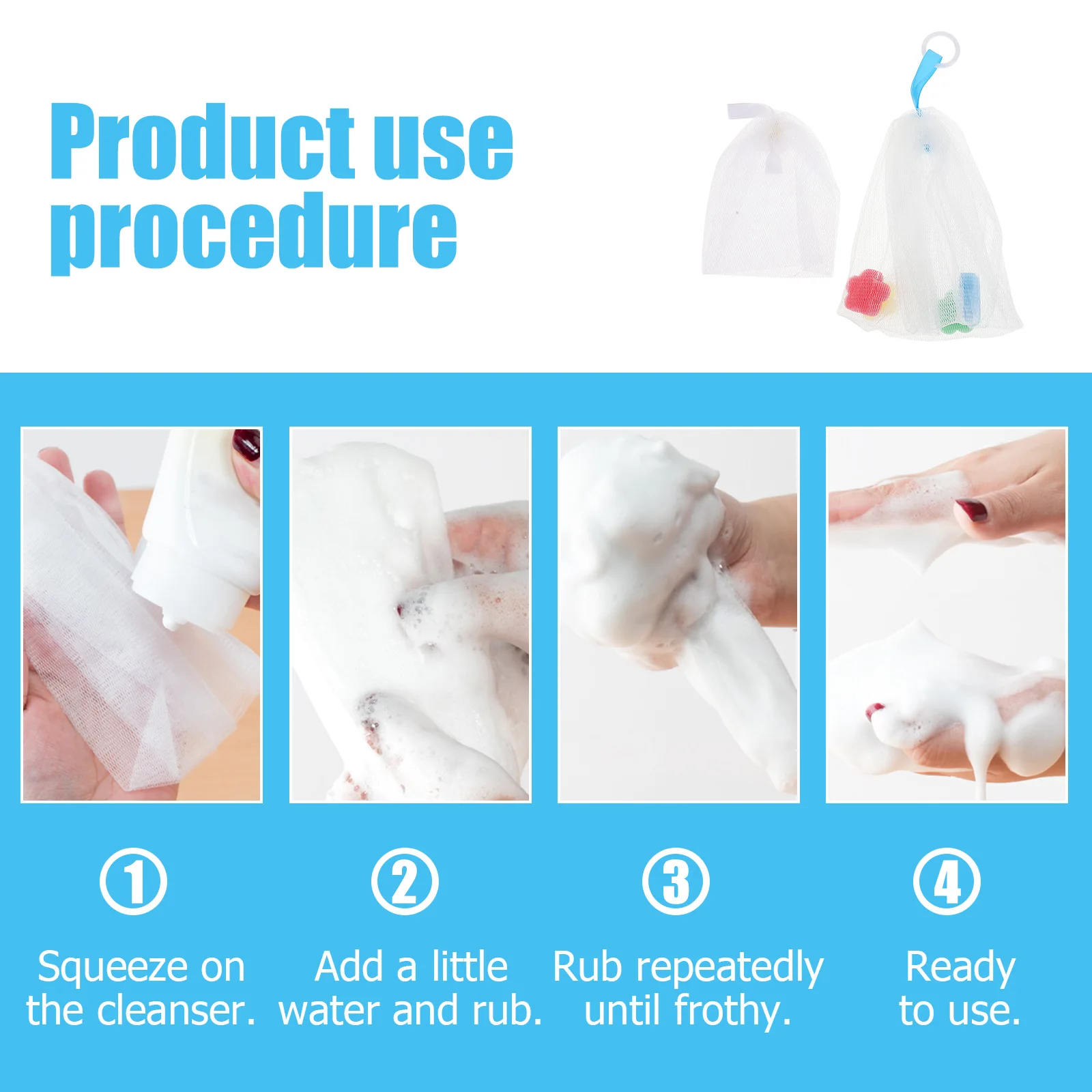 Product use procedure

①
Squeeze on the cleanser.

②
Add a little water and rub.

③
Rub repeatedly until frothy.

④
Ready to use.