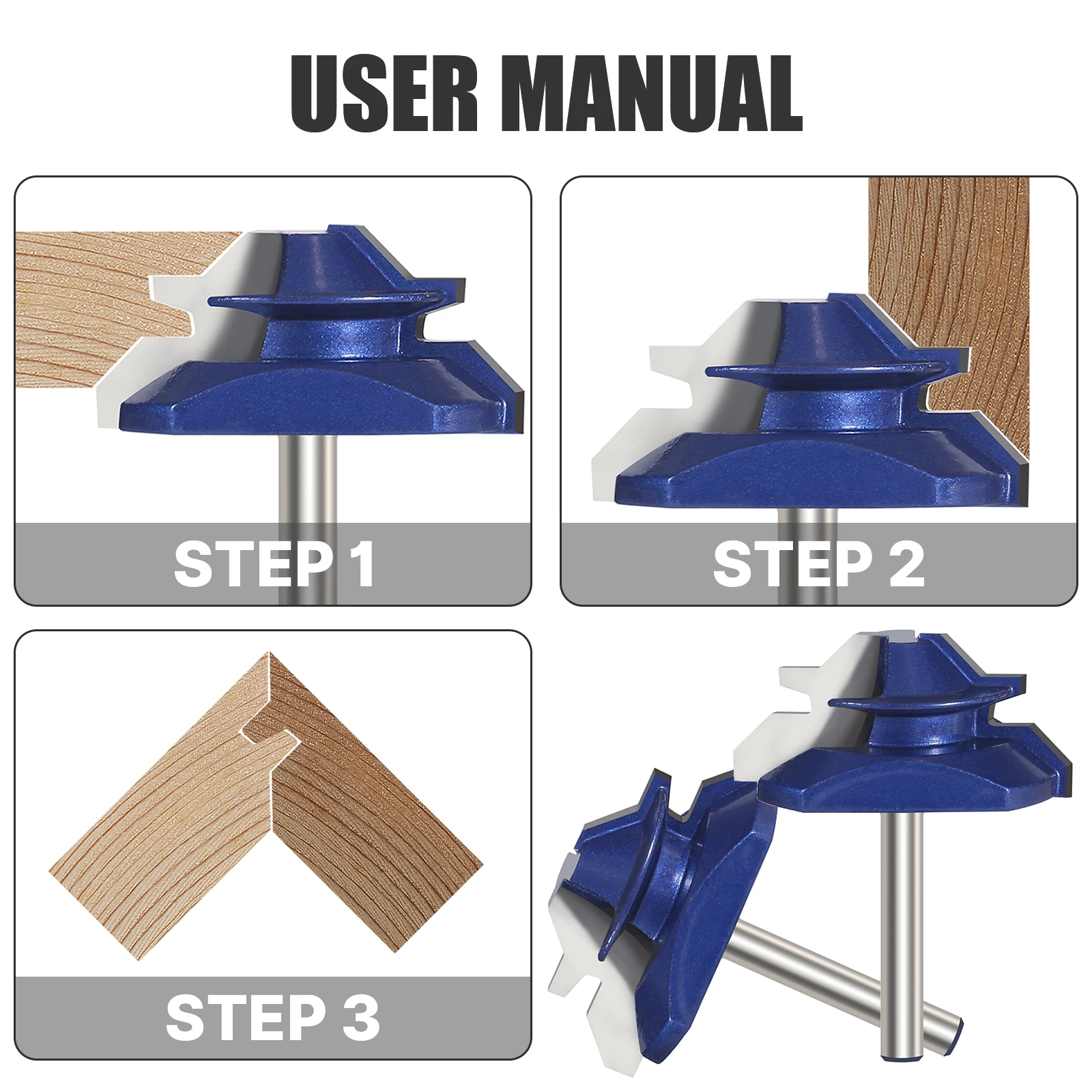 USER MANUAL

STEP 1

STEP 2

STEP 3