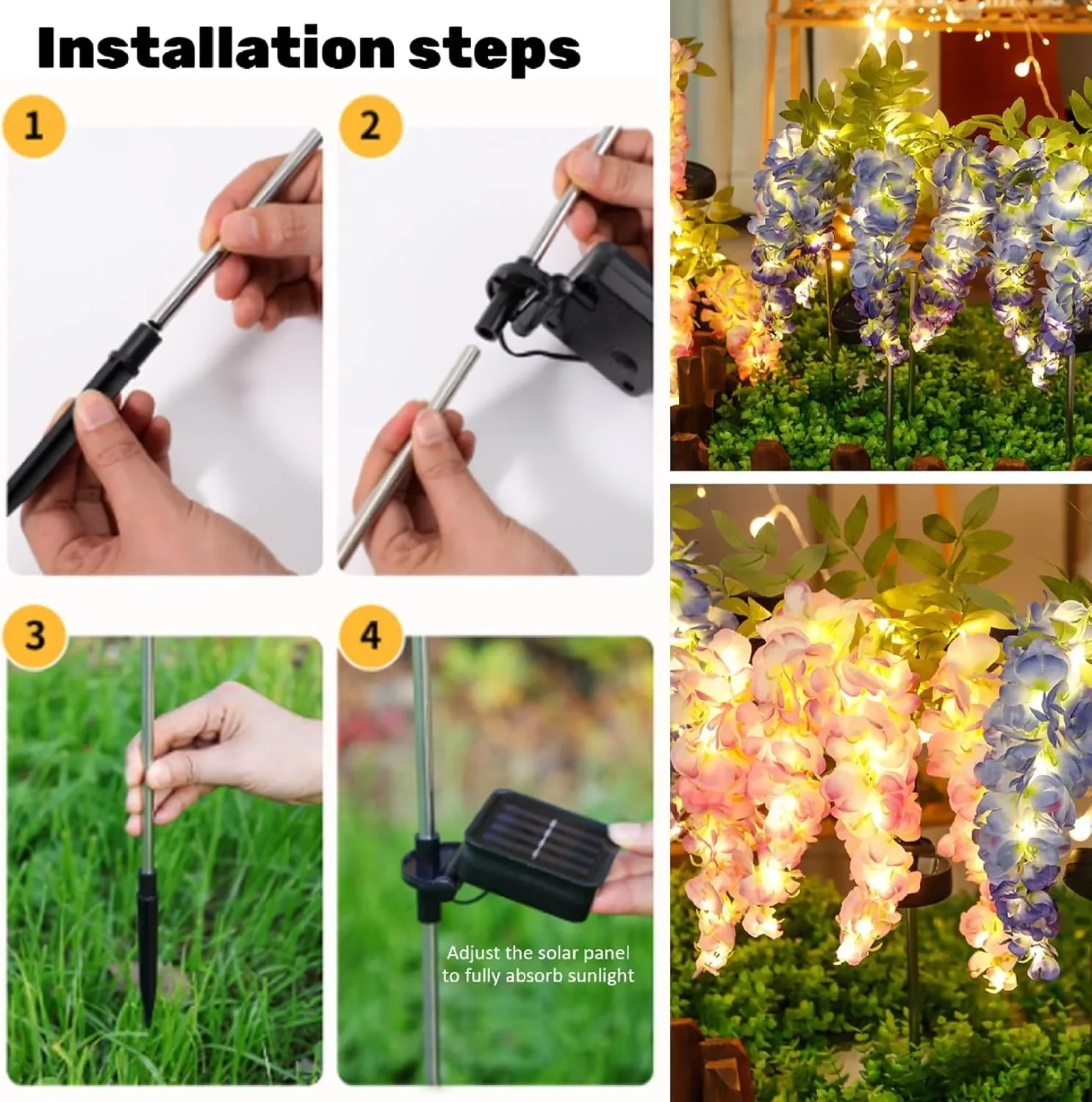 Installation steps

1

2

3

4

Adjust the solar panel to fully absorb sunlight