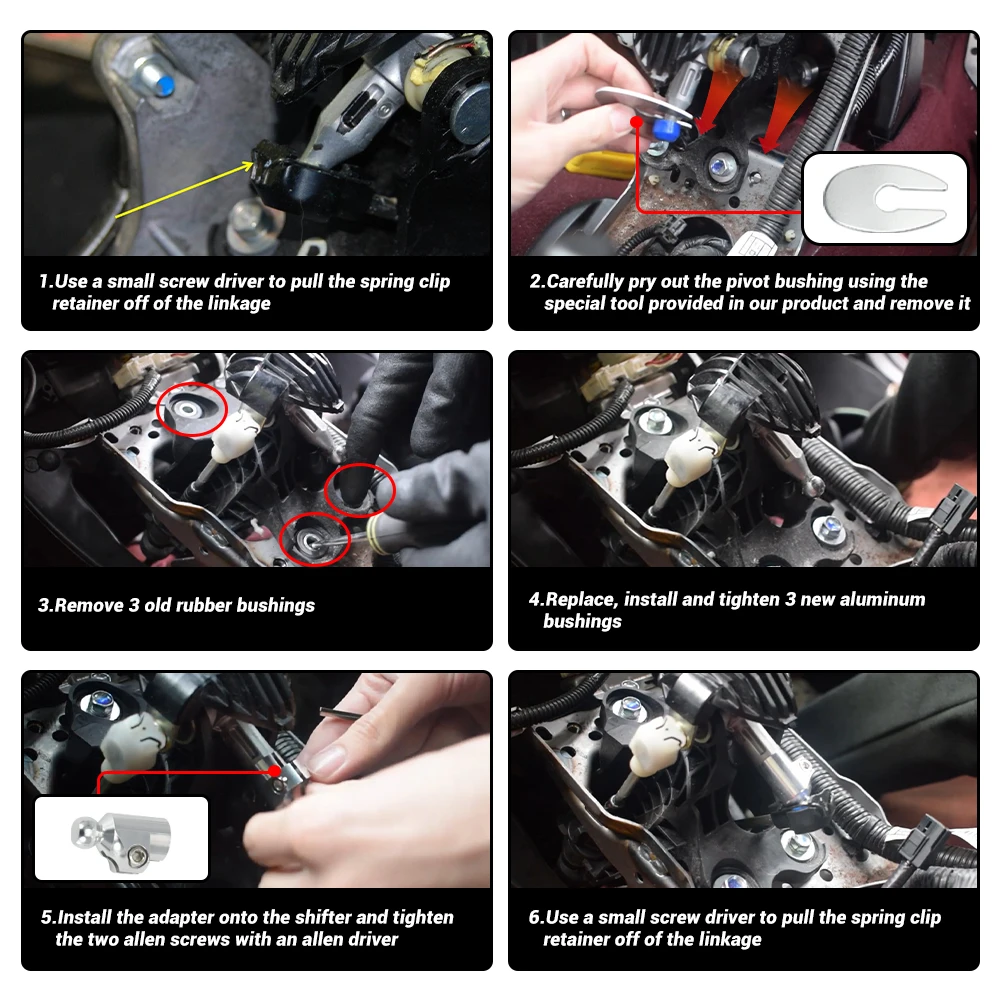 1.Use a small screw driver to pull the spring clip retainer off of the linkage

2.Carefully pry out the pivot bushing using the special tool provided in our product and remove it

3.Remove 3 old rubber bushings

4.Replace, install and tighten 3 new aluminum bushings

5.Install the adapter onto the shifter and tighten the two allen screws with an allen driver

6.Use a small screw driver to pull the spring clip retainer off of the linkage