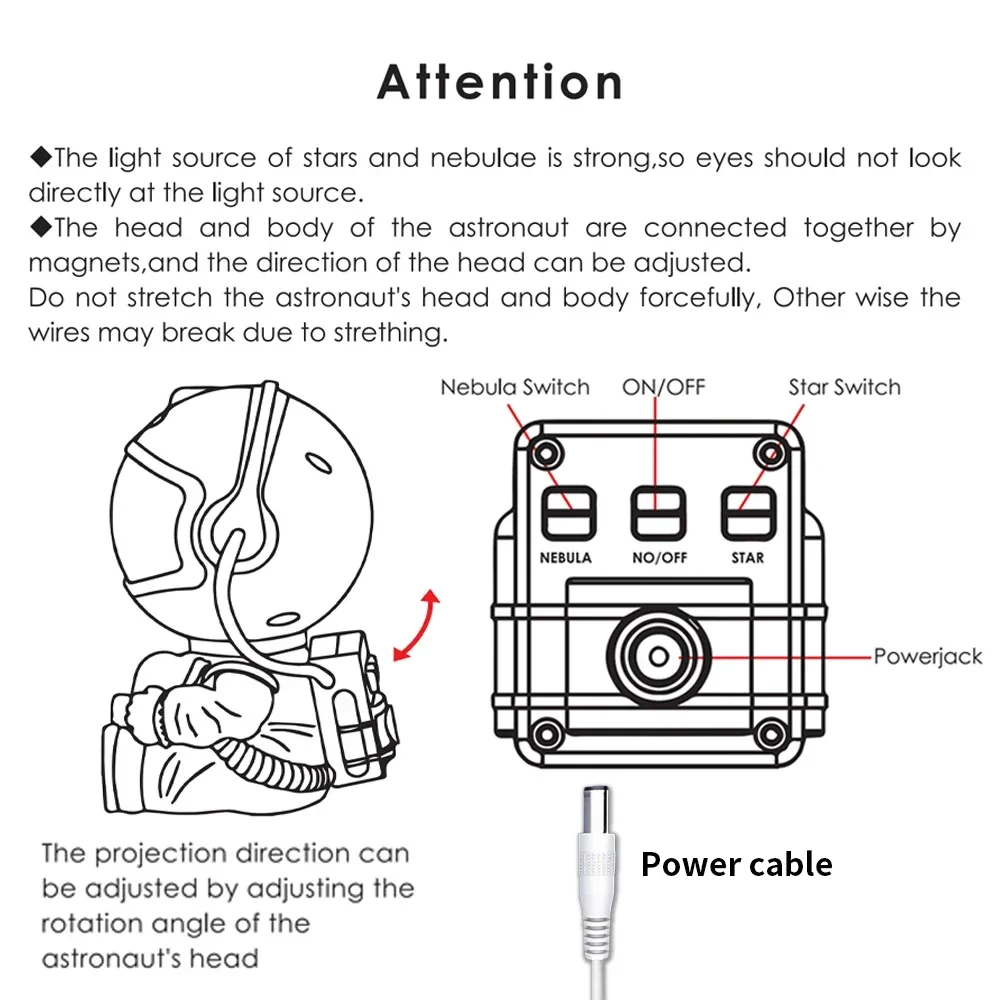 Attention

◆The light source of stars and nebulae is strong,so eyes should not look directly at the light source.
◆The head and body of the astronaut are connected together by magnets,and the direction of the head can be adjusted.
Do not stretch the astronaut's head and body forcefully, Other wise the wires may break due to strething.

Nebula Switch
ON/OFF
Star Switch
NEBULA
NO/OFF
STAR
Powerjack

The projection direction can be adjusted by adjusting the rotation angle of the astronaut's head

Power cable