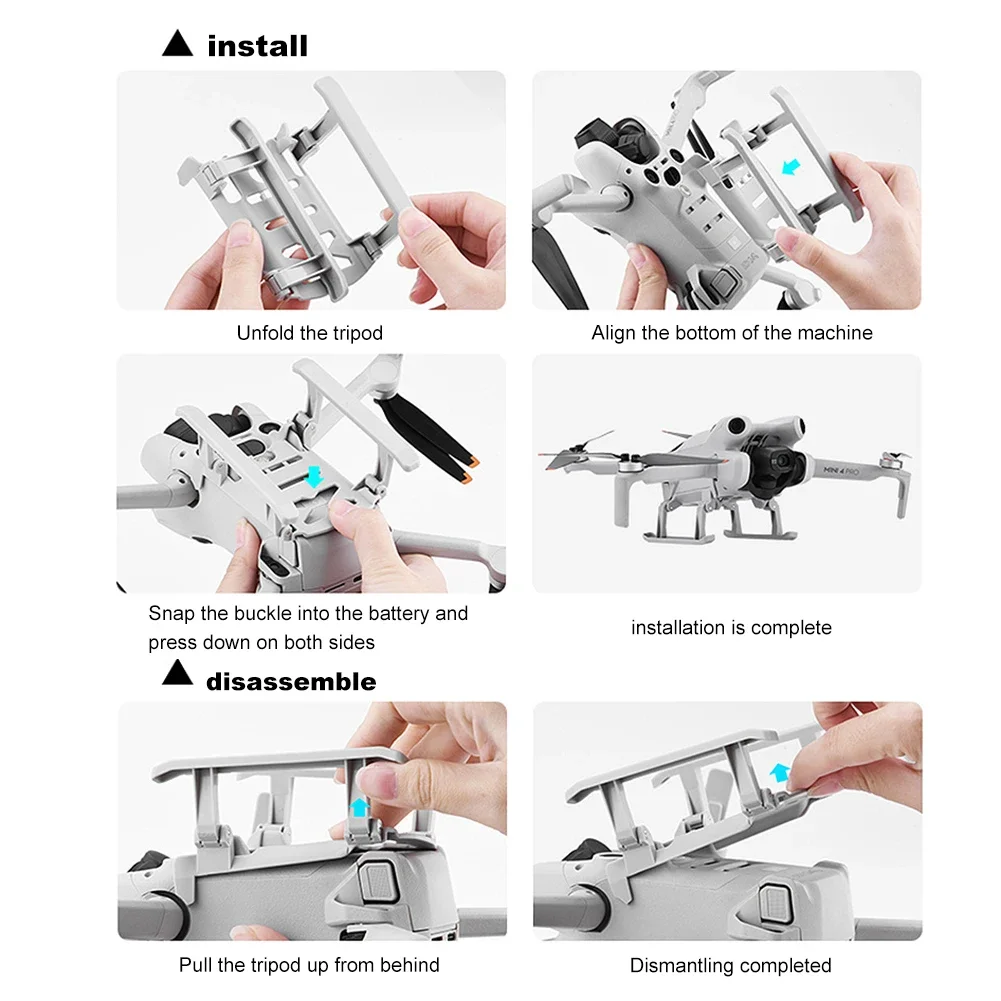 ▲ install

Unfold the tripod

Align the bottom of the machine

Snap the buckle into the battery and press down on both sides

MINI 4 PRO

installation is complete

▲ disassemble

Pull the tripod up from behind

Dismantling completed