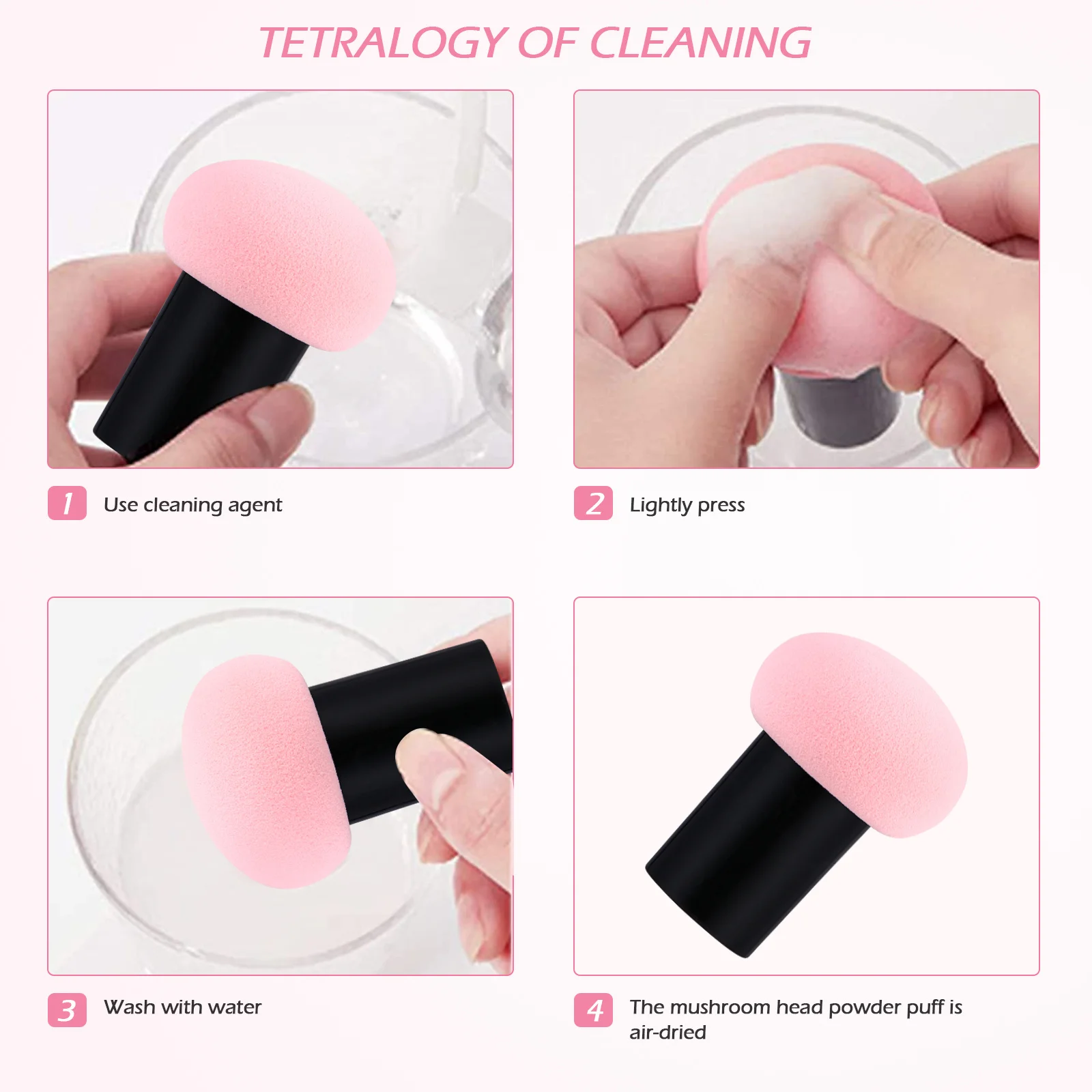 TETRALOGY OF CLEANING

1 Use cleaning agent

2 Lightly press

3 Wash with water

4 The mushroom head powder puff is air-dried