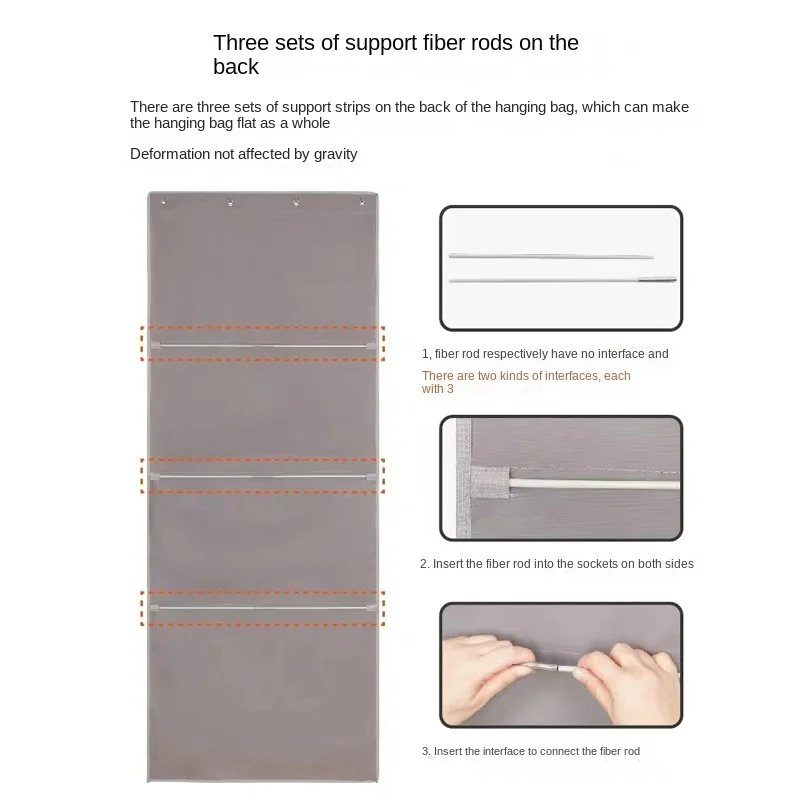 Three sets of support fiber rods on the back

There are three sets of support strips on the back of the hanging bag, which can make the hanging bag flat as a whole

Deformation not affected by gravity

1, fiber rod respectively have no interface and

There are two kinds of interfaces, each with 3

2. Insert the fiber rod into the sockets on both sides

3. Insert the interface to connect the fiber rod