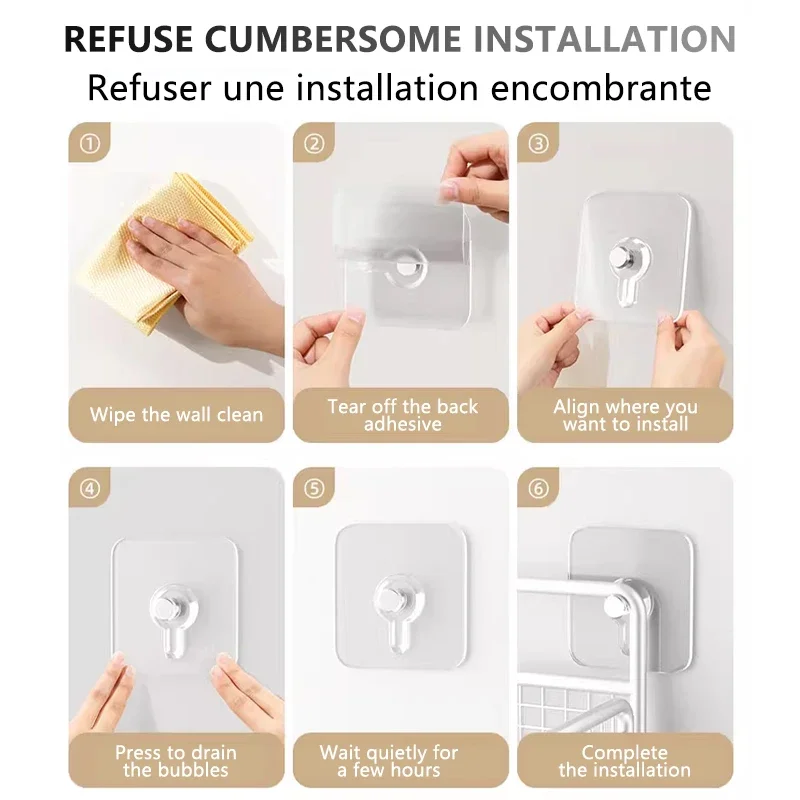 REFUSE CUMBERSOME INSTALLATION
Refuser une installation encombrante

①
Wipe the wall clean

②
Tear off the back adhesive

③
Align where you want to install

④
Press to drain the bubbles

⑤
Wait quietly for a few hours

⑥
Complete the installation