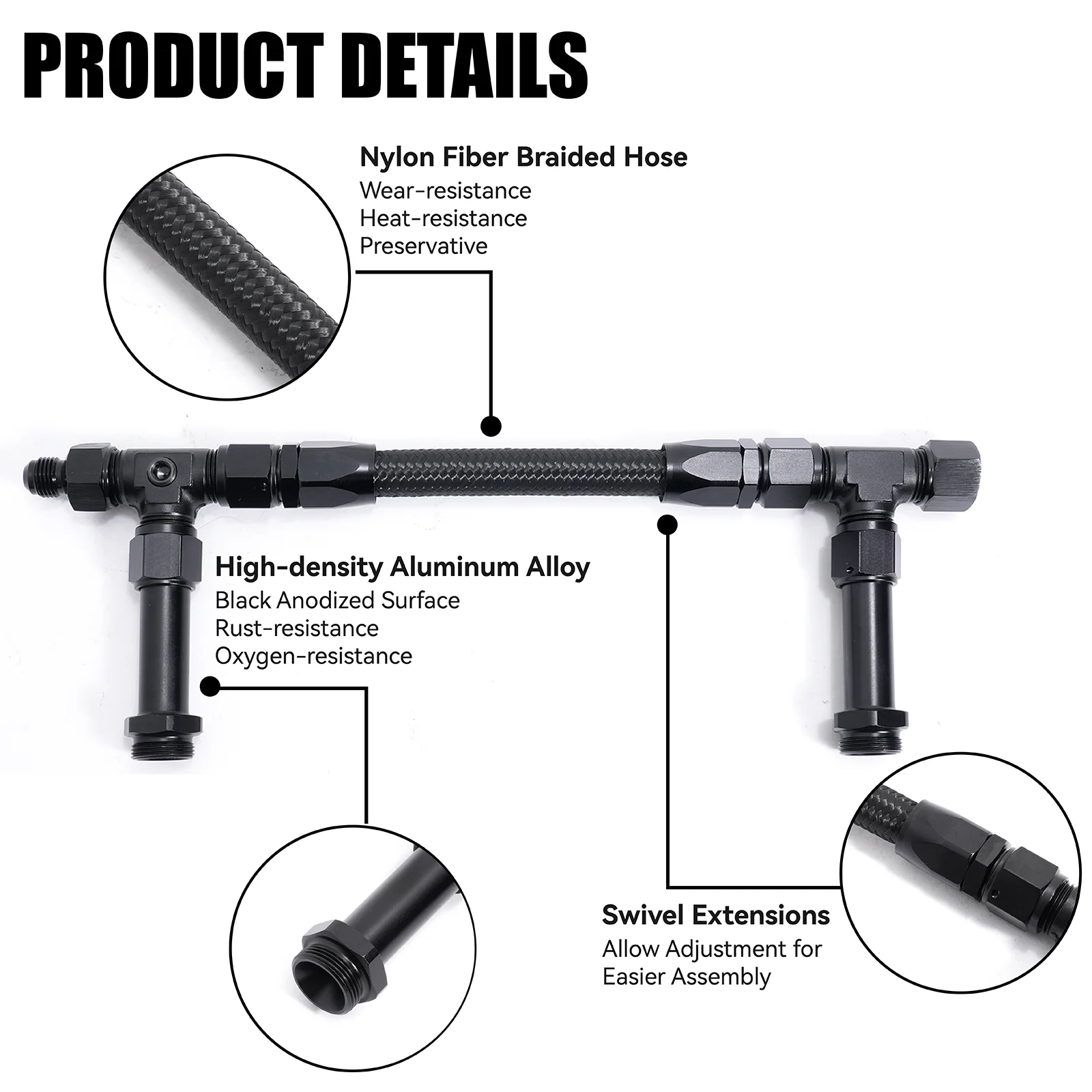 PRODUCT DETAILS

Nylon Fiber Braided Hose
Wear-resistance
Heat-resistance
Preservative

High-density Aluminum Alloy
Black Anodized Surface
Rust-resistance
Oxygen-resistance

Swivel Extensions
Allow Adjustment for Easier Assembly