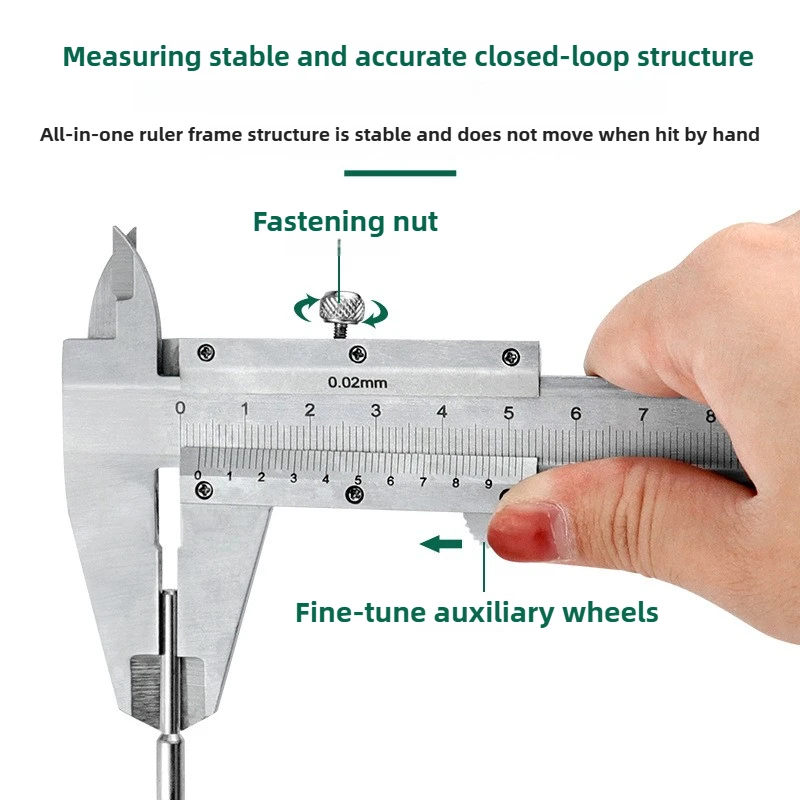 Measuring stable and accurate closed-loop structure

All-in-one ruler frame structure is stable and does not move when hit by hand

Fastening nut

0.02mm

0 1 2 3 4 5 6 7 8

0 1 2 3 4 5 6 7 8 9

Fine-tune auxiliary wheels