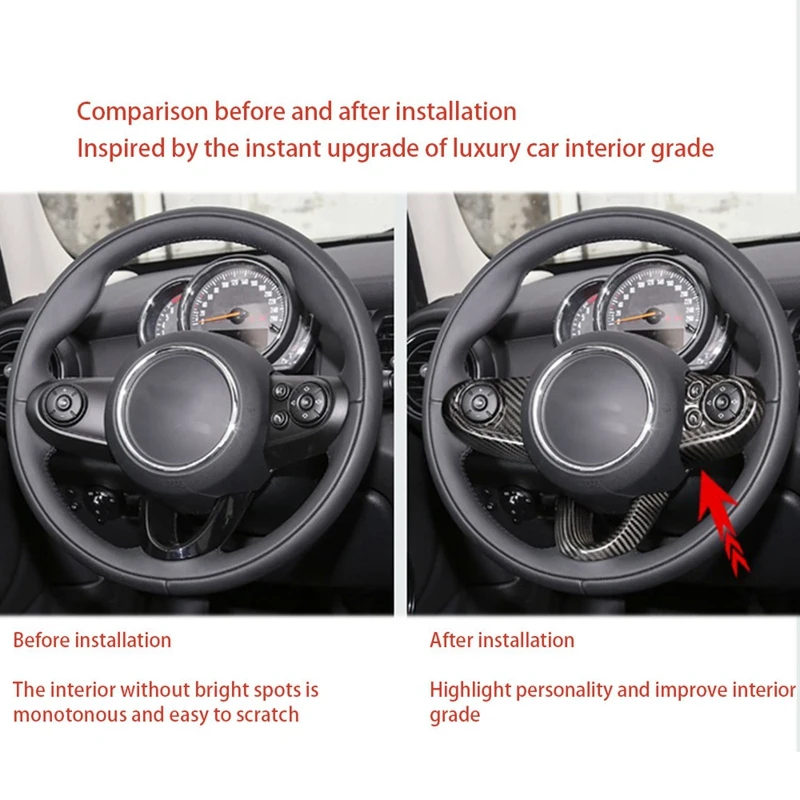 Comparison before and after installation
Inspired by the instant upgrade of luxury car interior grade

Before installation

The interior without bright spots is monotonous and easy to scratch

After installation

Highlight personality and improve interior grade