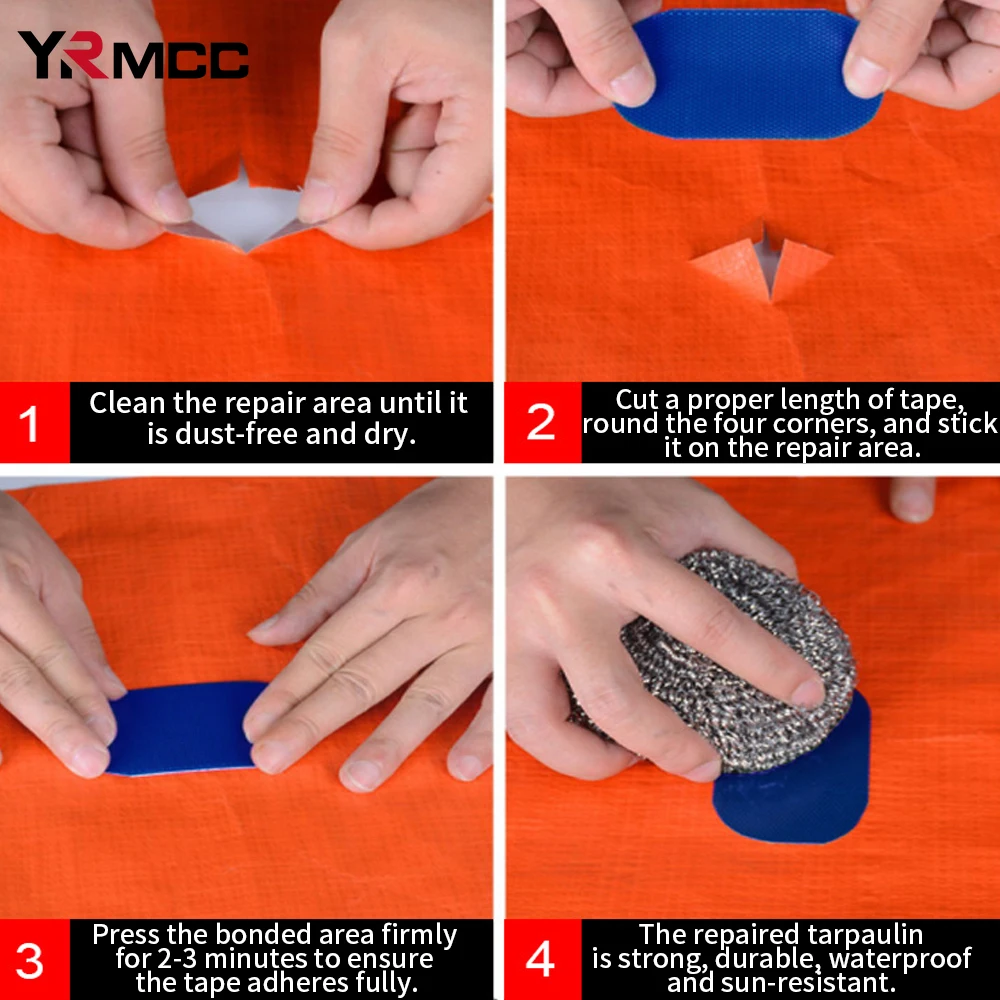 YRMCC

1 Clean the repair area until it is dust-free and dry.

2 Cut a proper length of tape, round the four corners, and stick it on the repair area.

3 Press the bonded area firmly for 2-3 minutes to ensure the tape adheres fully.

4 The repaired tarpaulin is strong, durable, waterproof and sun-resistant.